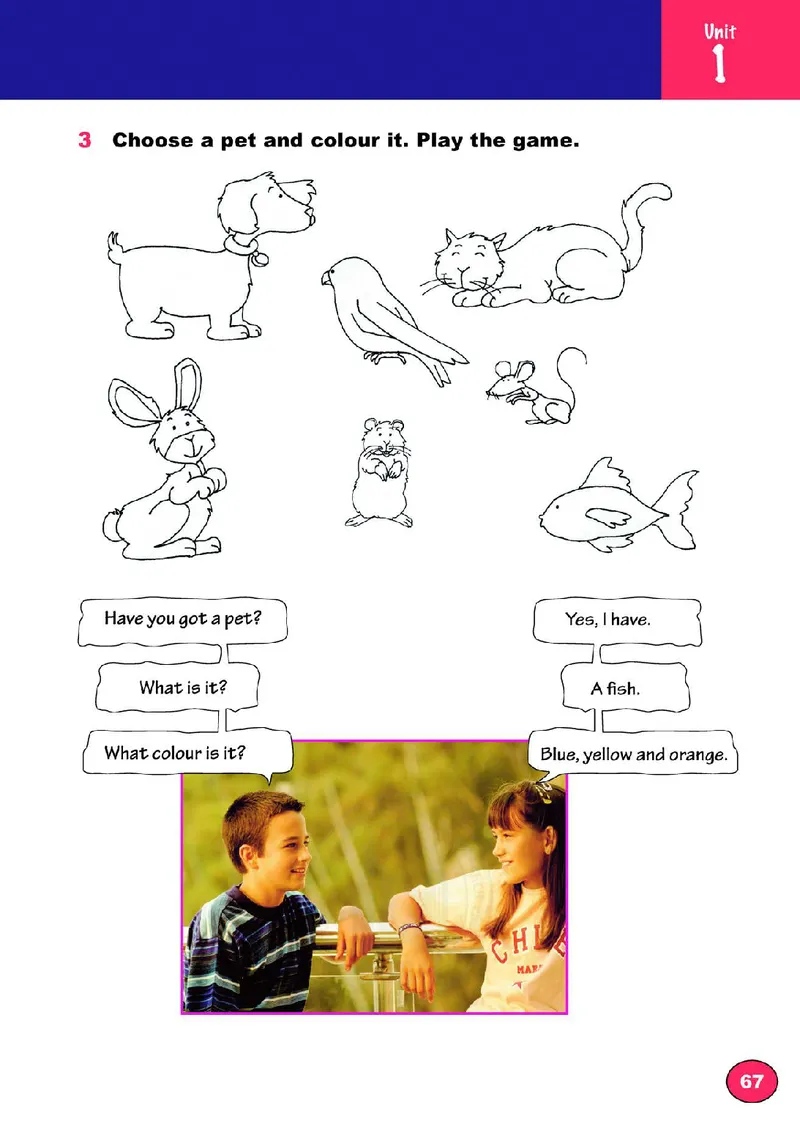 Unit 1

3 Choose a pet and colour it. Play the game.

Have you got a pet?

What is it?

What colour is it?

Yes, I have.

A fish.

Blue, yellow and orange.

CHI
MAR

67