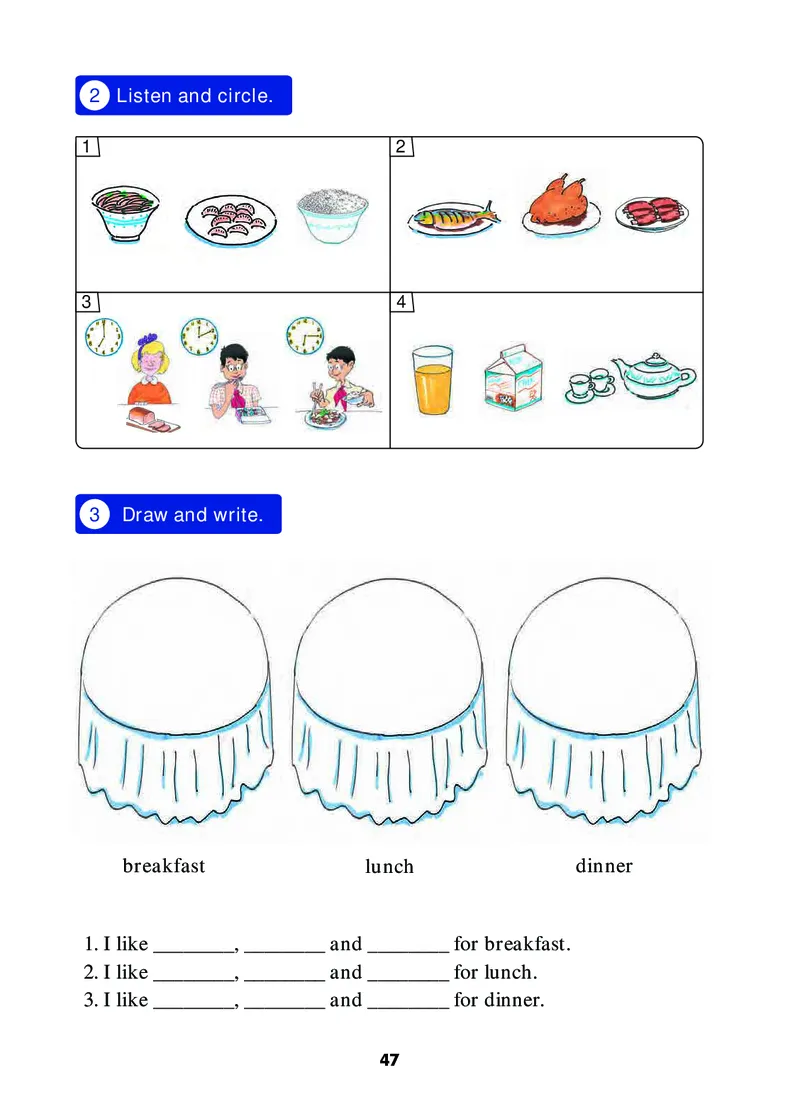 2 Listen and circle.

1

2

3

4

3 Draw and write.

breakfast

lunch

dinner

1. I like ________, ________ and ________ for breakfast.
2. I like ________, ________ and ________ for lunch.
3. I like ________, ________ and ________ for dinner.

47