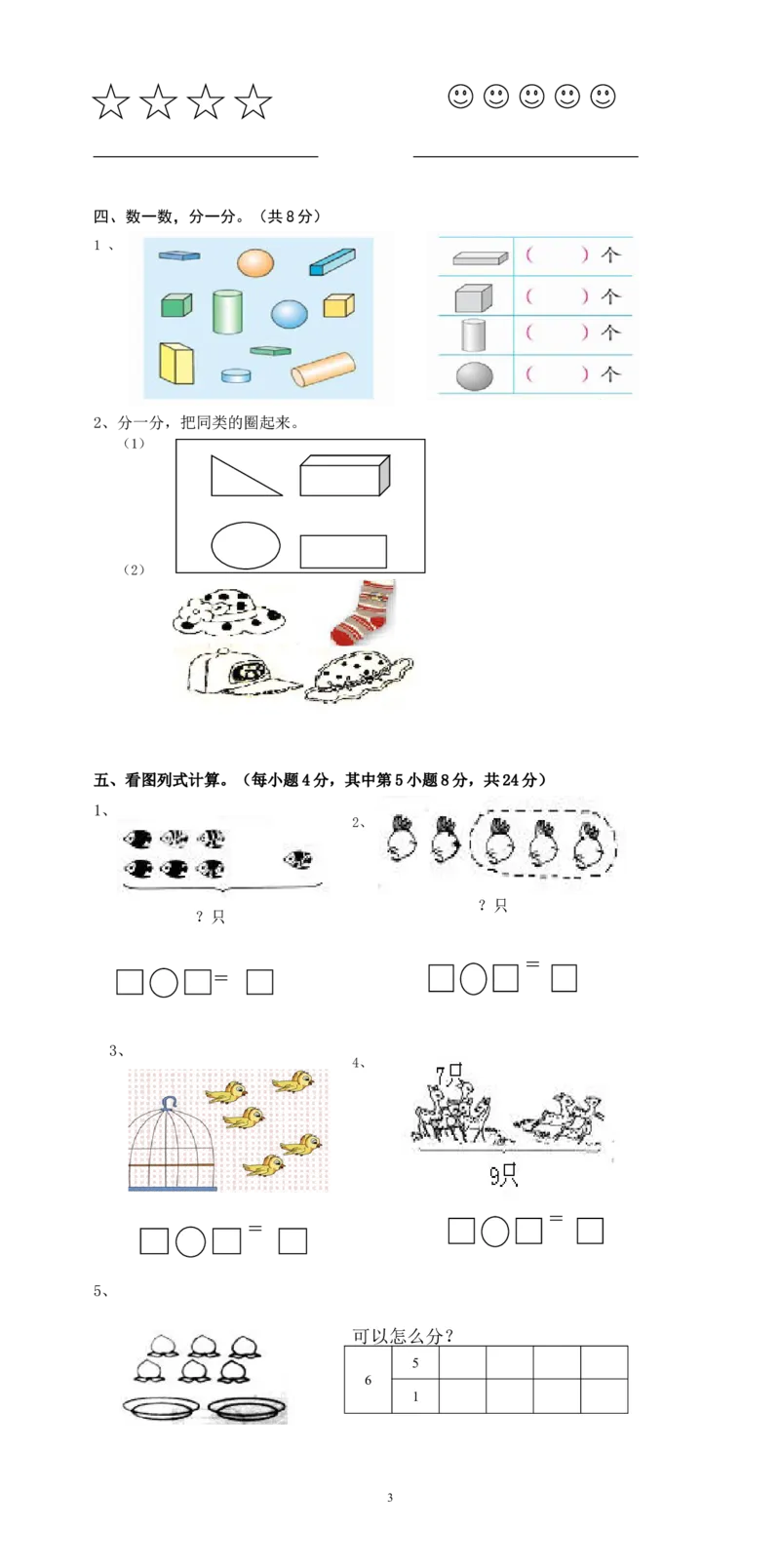 ☆☆☆☆ ☺☺☺☺☺

四、数一数，分一分。（共 8 分）

1、

|  |  |
|---|---|
|  | （ ）个 |
|  | （ ）个 |
|  | （ ）个 |
|  | （ ）个 |

2、分一分，把同类的圈起来。

（1）

（2）

五、看图列式计算。（每小题 4 分，其中第 5 小题 8 分，共 24 分）

1、

？只

□○□= □

2、

？只

□○□= □

3、

□○□= □

4、

7只

9只

□○□= □

5、

可以怎么分？

| 6 | 5 |  |  |  |  |
|---|---|---|---|---|---|
|  | 1 |  |  |  |  |

3