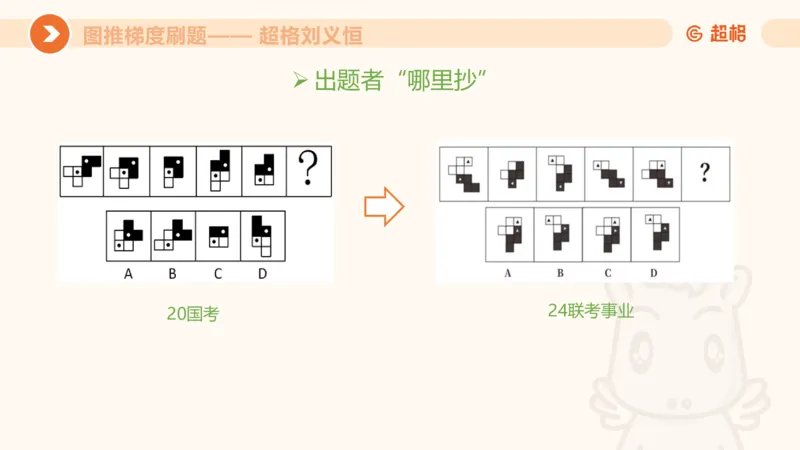 图推梯度刷题—— 超格刘义恒

超格

➢ 出题者“哪里抄”

?

A B C D

20国考

?

A B C D

24联考事业