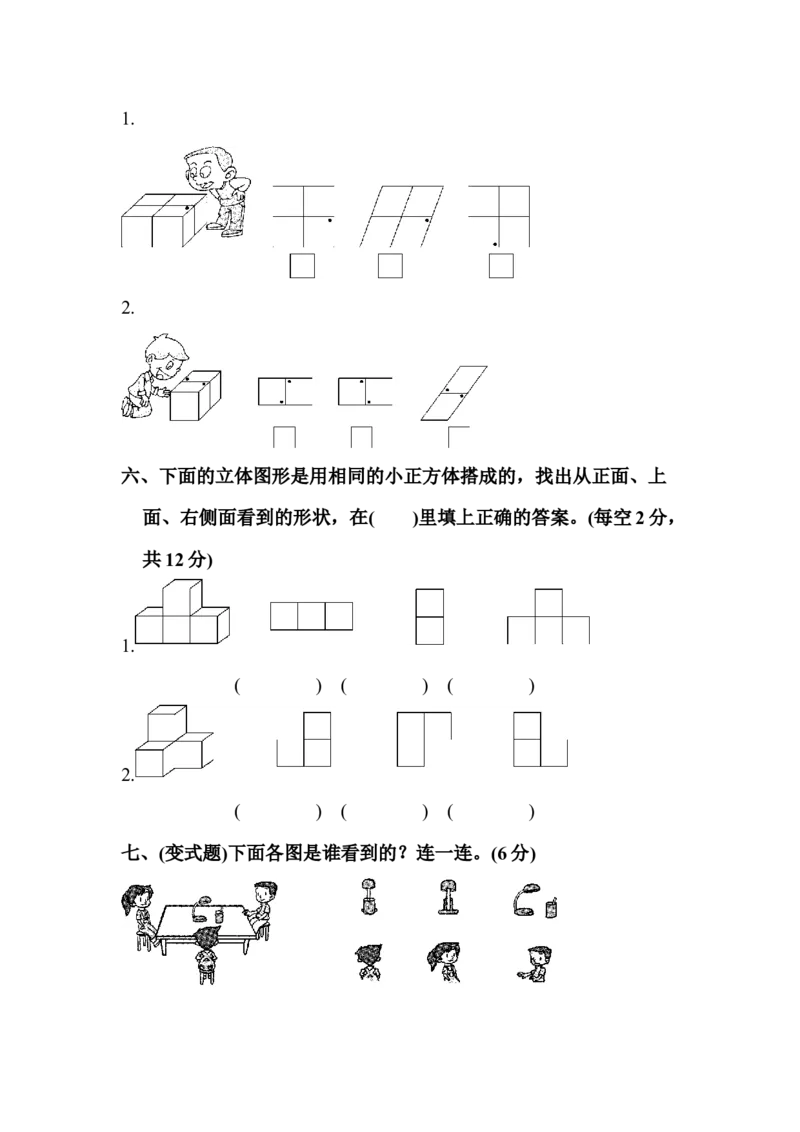 1.

2.

六、下面的立体图形是用相同的小正方体搭成的，找出从正面、上面、右侧面看到的形状，在(　　)里填上正确的答案。(每空 2 分，共 12 分)

1.

(　　　) (　　　) (　　　)

2.

(　　　) (　　　) (　　　)

七、(变式题)下面各图是谁看到的？连一连。(6 分)