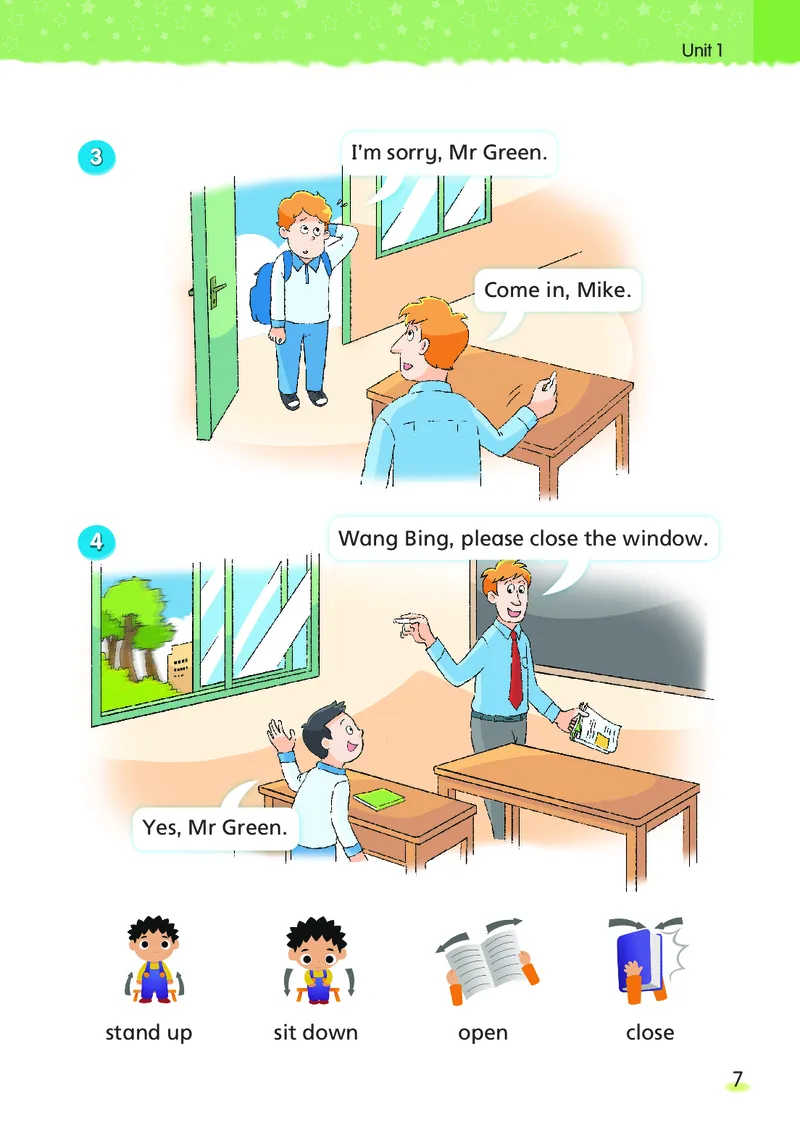 Unit 1

3

I'm sorry, Mr Green.

Come in, Mike.

4

Wang Bing, please close the window.

Yes, Mr Green.

stand up

sit down

open

close

7