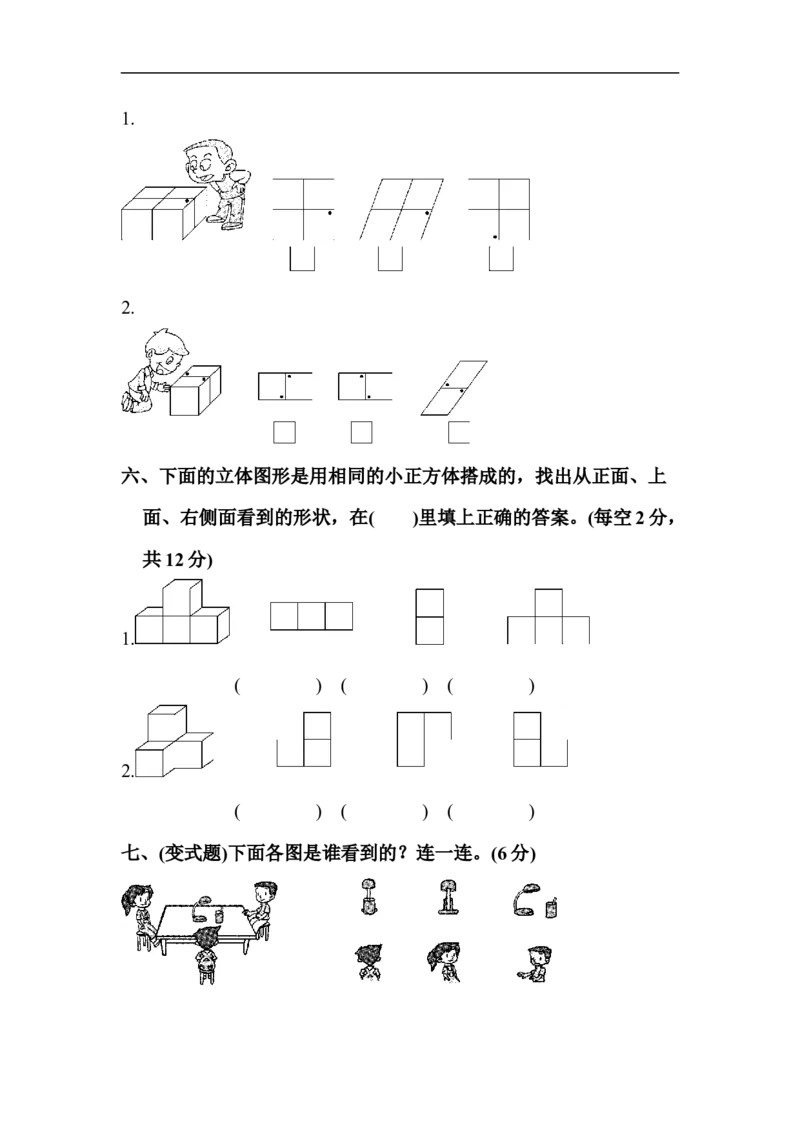 1.

2.

六、下面的立体图形是用相同的小正方体搭成的，找出从正面、上面、右侧面看到的形状，在(　　)里填上正确的答案。(每空 2 分，共 12 分)

1.

(　　　　)　(　　　　)　(　　　　)

2.

(　　　　)　(　　　　)　(　　　　)

七、(变式题)下面各图是谁看到的？连一连。(6 分)