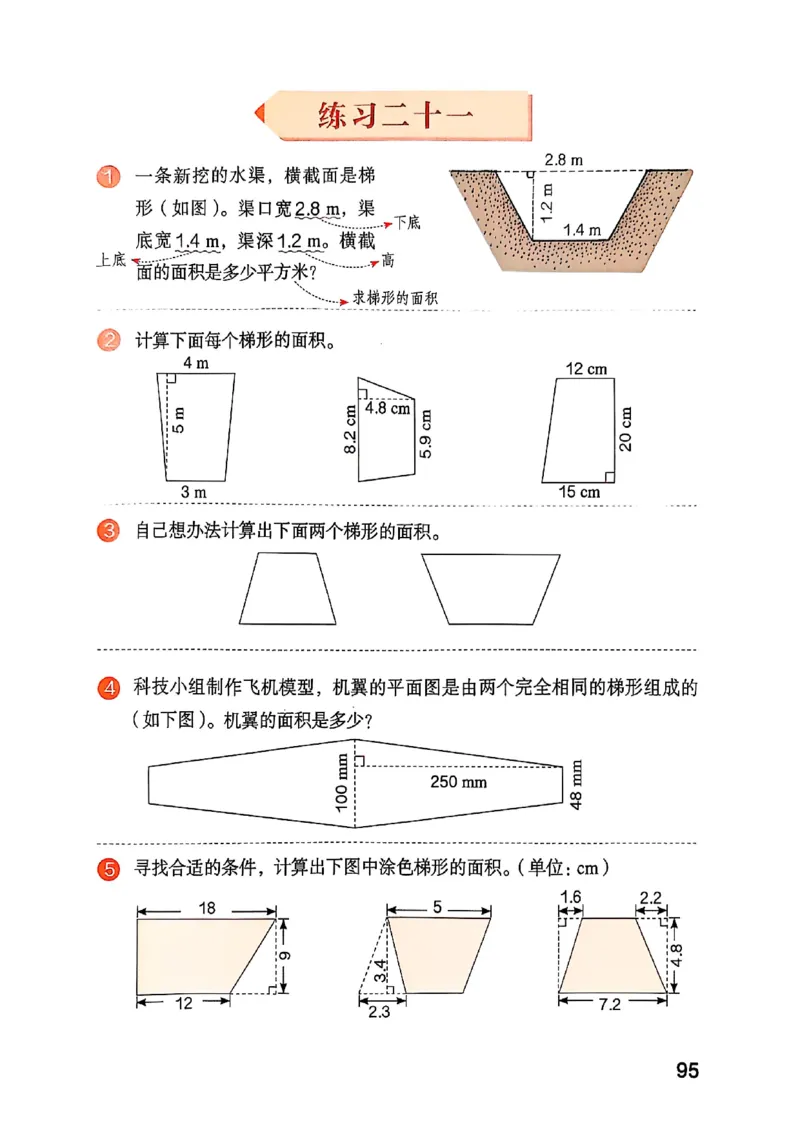 练习二十一

1 一条新挖的水渠，横截面是梯形（如图）。渠口宽 2.8 m，渠底宽 1.4 m，渠深 1.2 m。横截面的面积是多少平方米？

下底
上底
高
求梯形的面积

2.8 m
1.2 m
1.4 m

2 计算下面每个梯形的面积。

4 m
5 m
3 m

4.8 cm
8.2 cm
5.9 cm

12 cm
20 cm
15 cm

3 自己想办法计算出下面两个梯形的面积。

4 科技小组制作飞机模型，机翼的平面图是由两个完全相同的梯形组成的（如下图）。机翼的面积是多少？

100 mm
250 mm
48 mm

5 寻找合适的条件，计算出下图中涂色梯形的面积。（单位：cm）

18
9
12

5
3.4
2.3

1.6
2.2
4.8
7.2

95