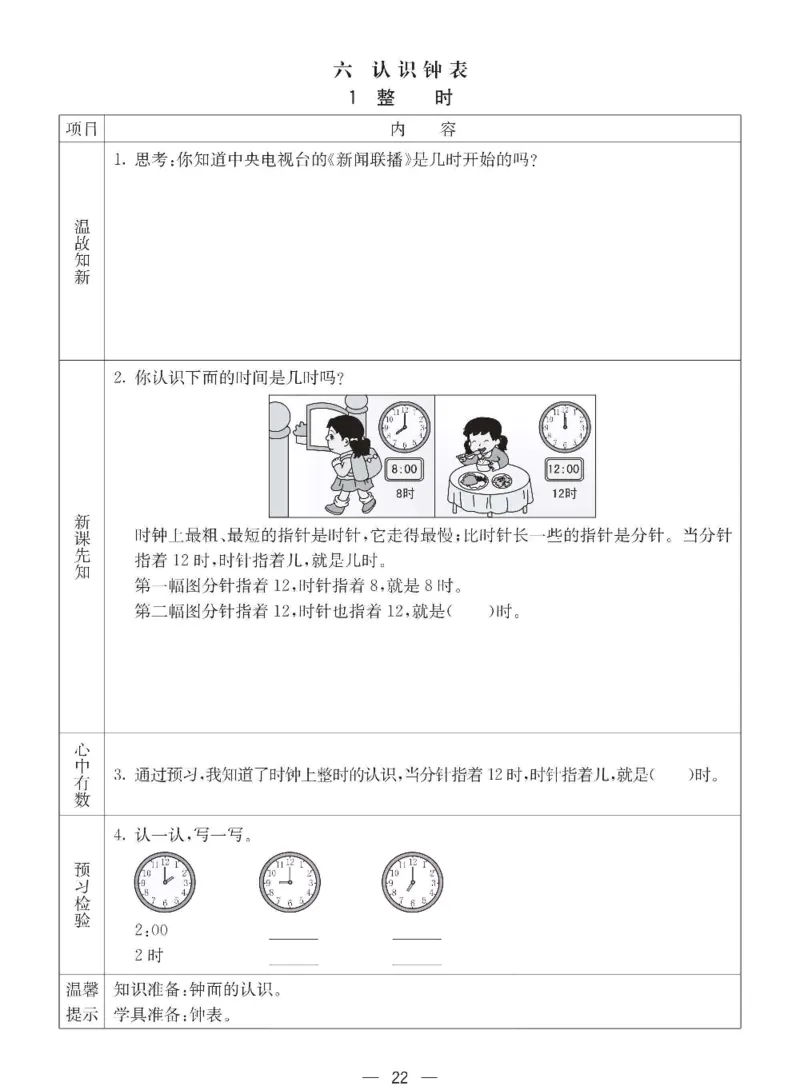 六 认识钟表

1 整 时

| 项目 | 内 容 |
|---|---|
| 温故知新 | 1. 思考:你知道中央电视台的《新闻联播》是几时开始的吗? |
| 新课先知 | 2. 你认识下面的时间是几时吗? 8:00 8时 12:00 12时 时钟上最粗、最短的指针是时针,它走得最慢;比时针长一些的指针是分针。当分针指着12时,时针指着几,就是几时。 第一幅图分针指着12,时针指着8,就是8时。 第二幅图分针指着12,时针也指着12,就是( )时。 |
| 心中有数 | 3. 通过预习,我知道了时钟上整时的认识,当分针指着12时,时针指着几,就是( )时。 |
| 预习检验 | 4. 认一认,写一写。 2:00 2时 |
| 温馨提示 | 知识准备:钟面的认识。 学具准备:钟表。 |

— 22 —