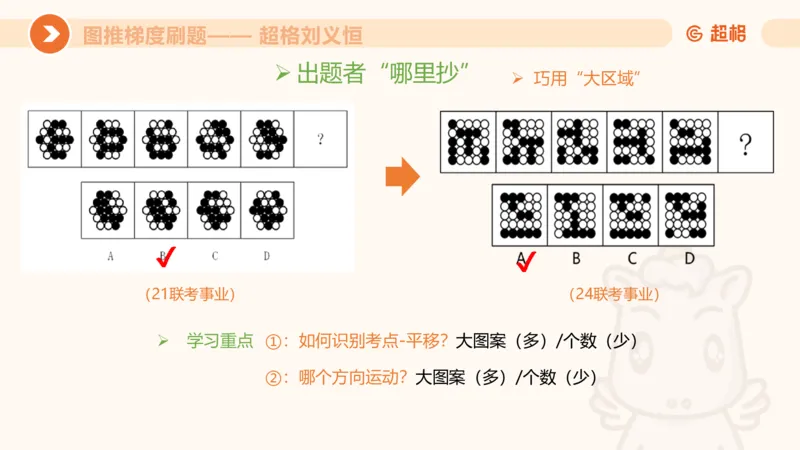 图推梯度刷题—— 超格刘义恒

超格

➢ 出题者“哪里抄”

➢ 巧用“大区域”

?

A B C D

(21联考事业)

?

A B C D

(24联考事业)

➢ 学习重点 ①：如何识别考点-平移？大图案（多）/个数（少）

②：哪个方向运动？大图案（多）/个数（少）