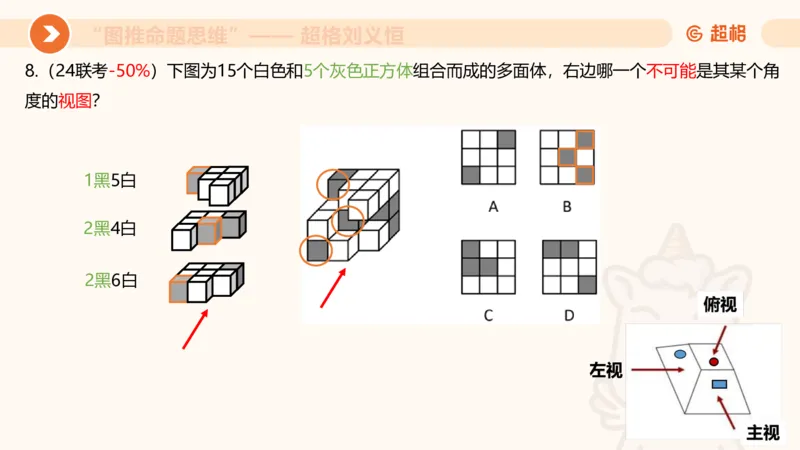 “图推命题思维”—— 超格刘义恒

超格

8.（24联考-50%）下图为15个白色和5个灰色正方体组合而成的多面体，右边哪一个不可能是其某个角度的视图？

1黑5白

2黑4白

2黑6白

A

B

C

D

俯视

左视

主视