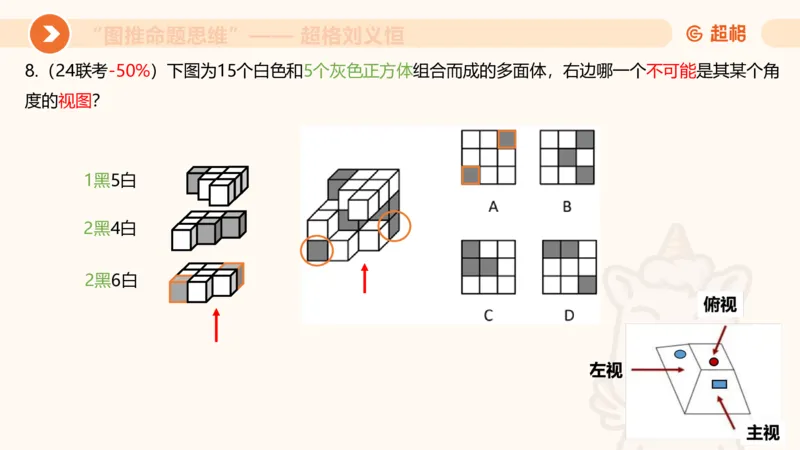 “图推命题思维”—— 超格刘义恒

超格

8.（24联考-50%）下图为15个白色和5个灰色正方体组合而成的多面体，右边哪一个不可能是其某个角度的视图？

1黑5白

2黑4白

2黑6白

A

B

C

D

俯视

左视

主视