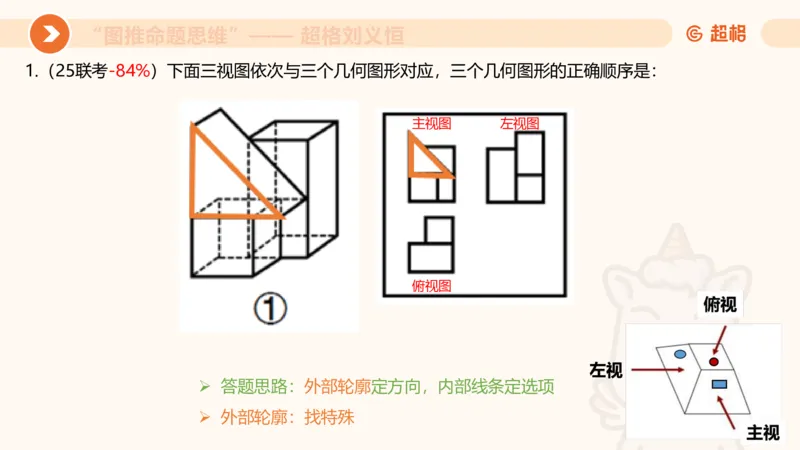 “图推命题思维”—— 超格刘义恒

超格

1.（25联考-84%）下面三视图依次与三个几何图形对应，三个几何图形的正确顺序是：

①

主视图

左视图

俯视图

俯视

左视

主视

➢ 答题思路：外部轮廓定方向，内部线条定选项

➢ 外部轮廓：找特殊