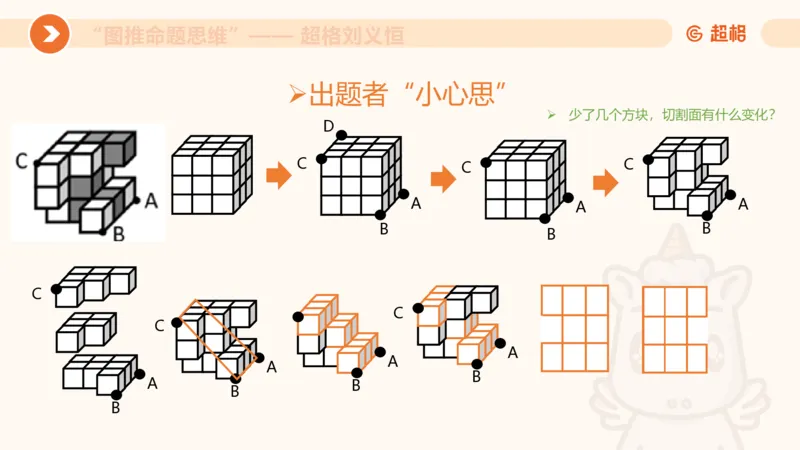 “图推命题思维”—— 超格刘义恒

超格

➢出题者“小心思”

➢ 少了几个方块，切割面有什么变化？

C
A
B

D
C
A
B

C
A
B

C
A
B

C
A
B

C
A
B

A
B

C
A
B