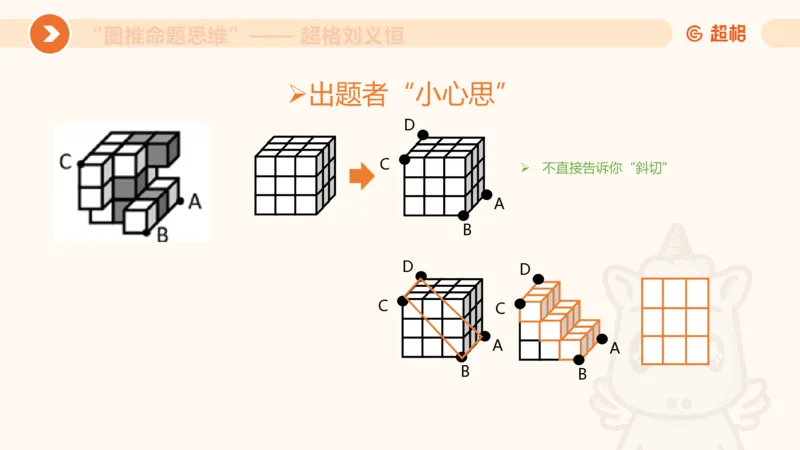 “图推命题思维”—— 超格刘义恒

超格

➢出题者“小心思”

C

A

B

D

C

A

B

➢ 不直接告诉你“斜切”

D

C

A

B

D

C

A

B