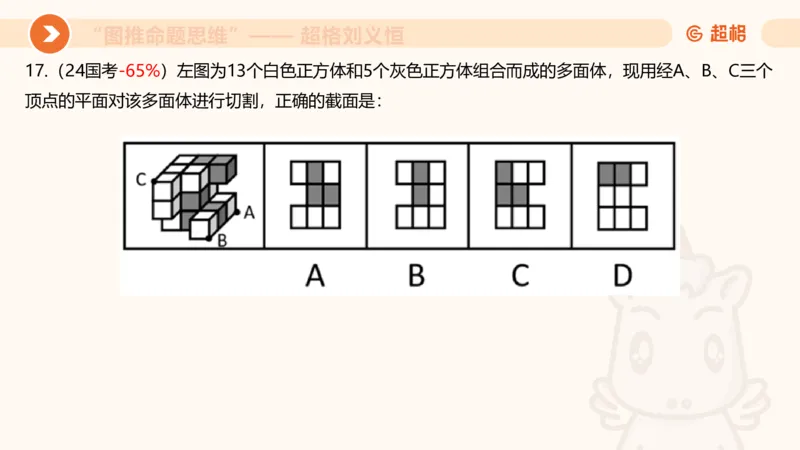 “图推命题思维”—— 超格刘义恒

超格

17.（24国考-65%）左图为13个白色正方体和5个灰色正方体组合而成的多面体，现用经A、B、C三个顶点的平面对该多面体进行切割，正确的截面是：

C A B

A B C D