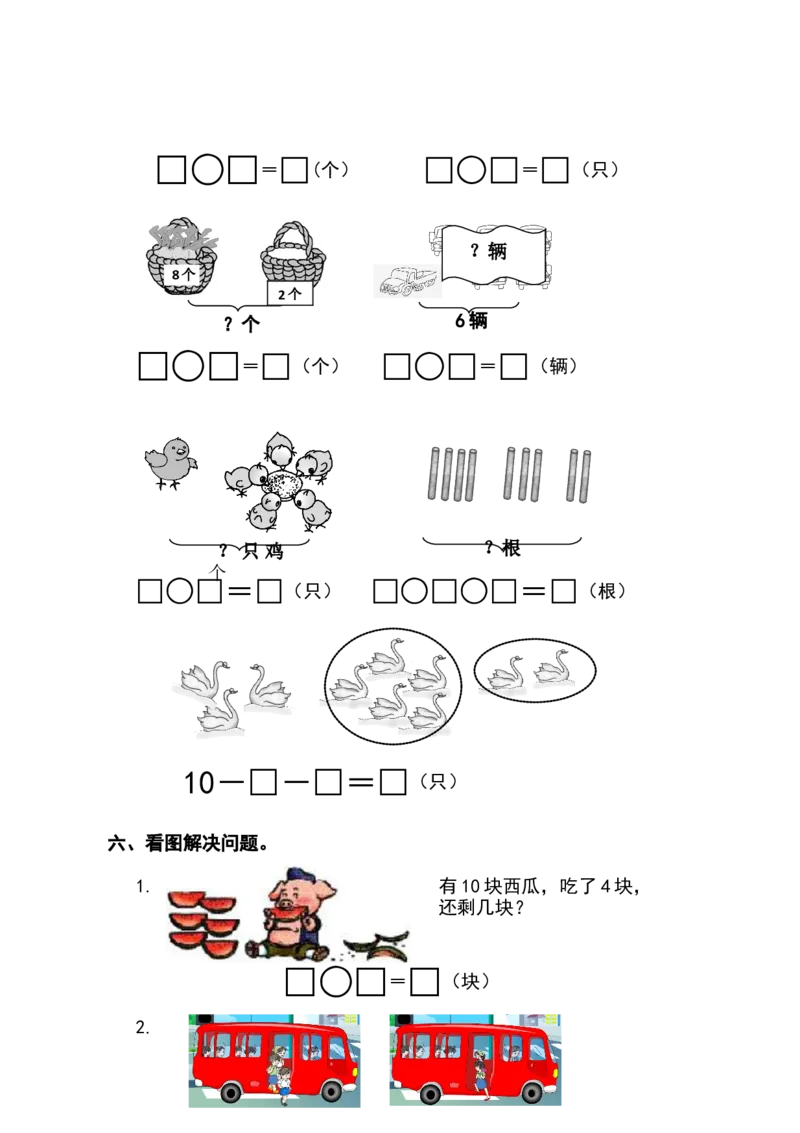 □○□＝□（个）　　□○□＝□（只）

8个　2个
？个
？辆
6辆

□○□＝□（个）　　□○□＝□（辆）

？只鸡
个
？根

□○□＝□（只）　　□○□○□＝□（根）

10－□－□＝□（只）

六、看图解决问题。

1. 有10块西瓜，吃了4块，还剩几块？

□○□＝□（块）

2.