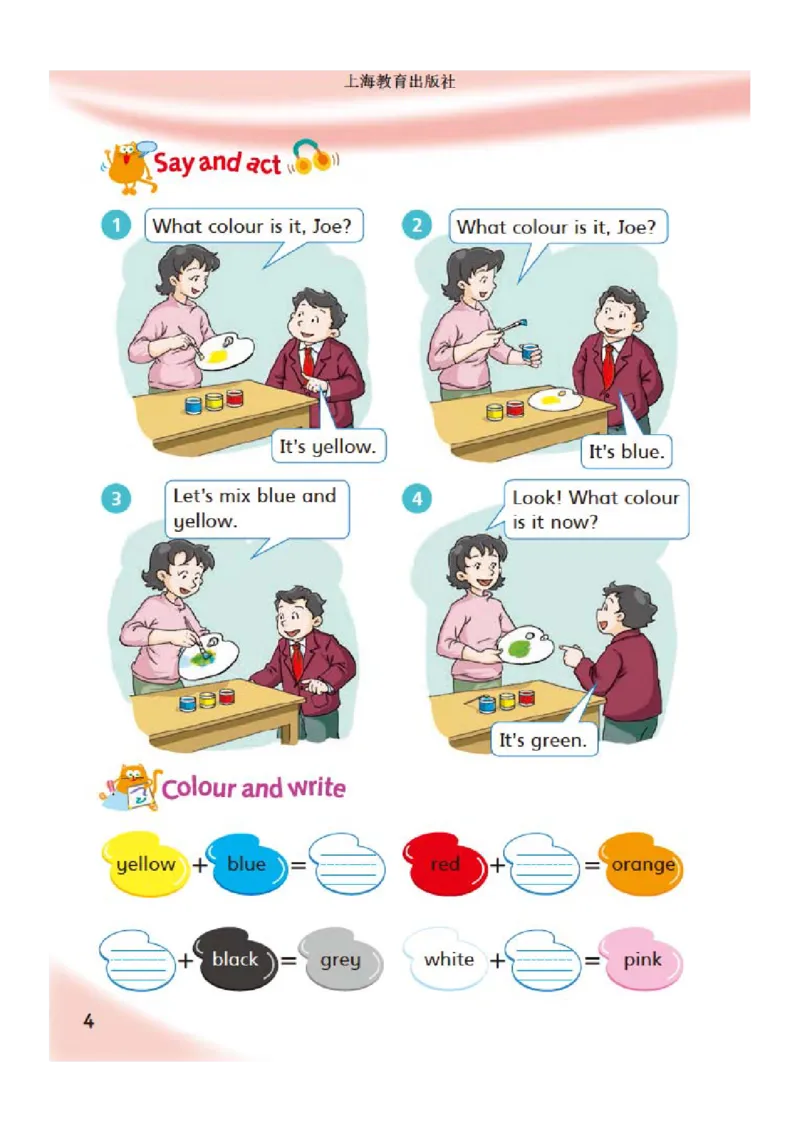 上海教育出版社

Say and act

1 What colour is it, Joe?

It's yellow.

2 What colour is it, Joe?

It's blue.

3 Let's mix blue and yellow.

4 Look! What colour is it now?

It's green.

Colour and write

yellow + blue = 

red + = orange

+ black = grey

white + = pink

4