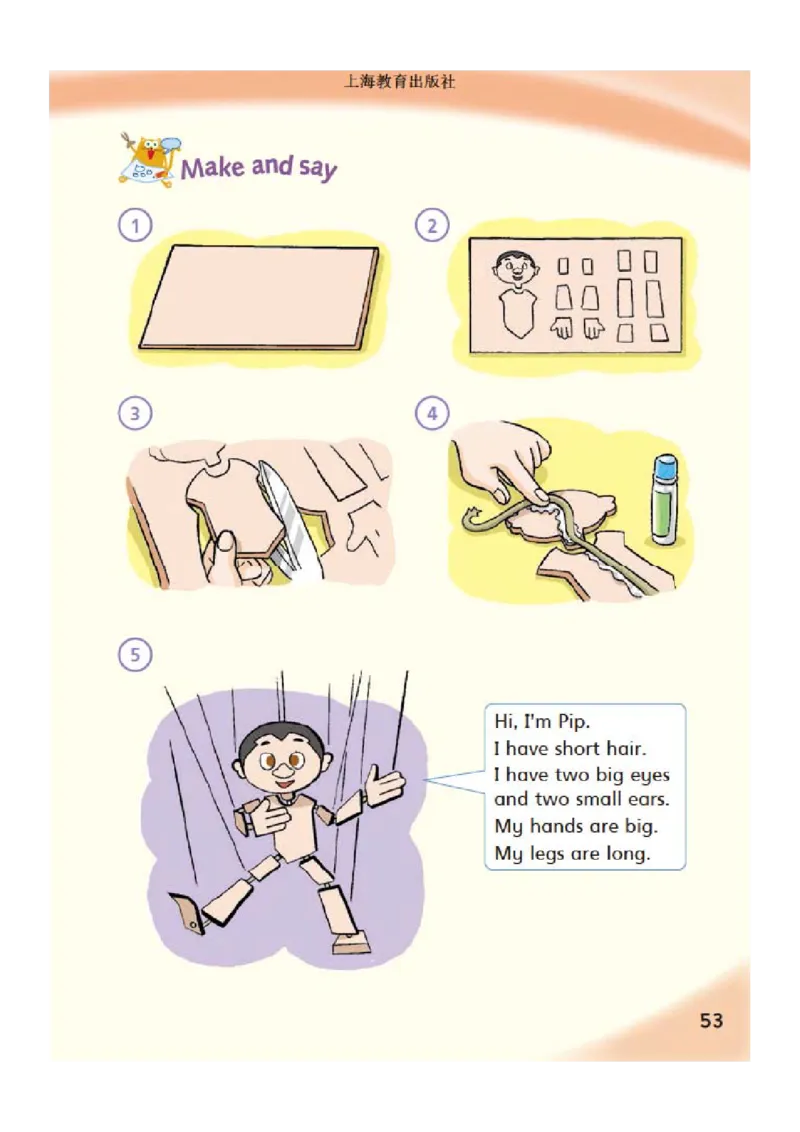 上海教育出版社

Make and say

1

2

3

4

5

Hi, I'm Pip.
I have short hair.
I have two big eyes and two small ears.
My hands are big.
My legs are long.

53