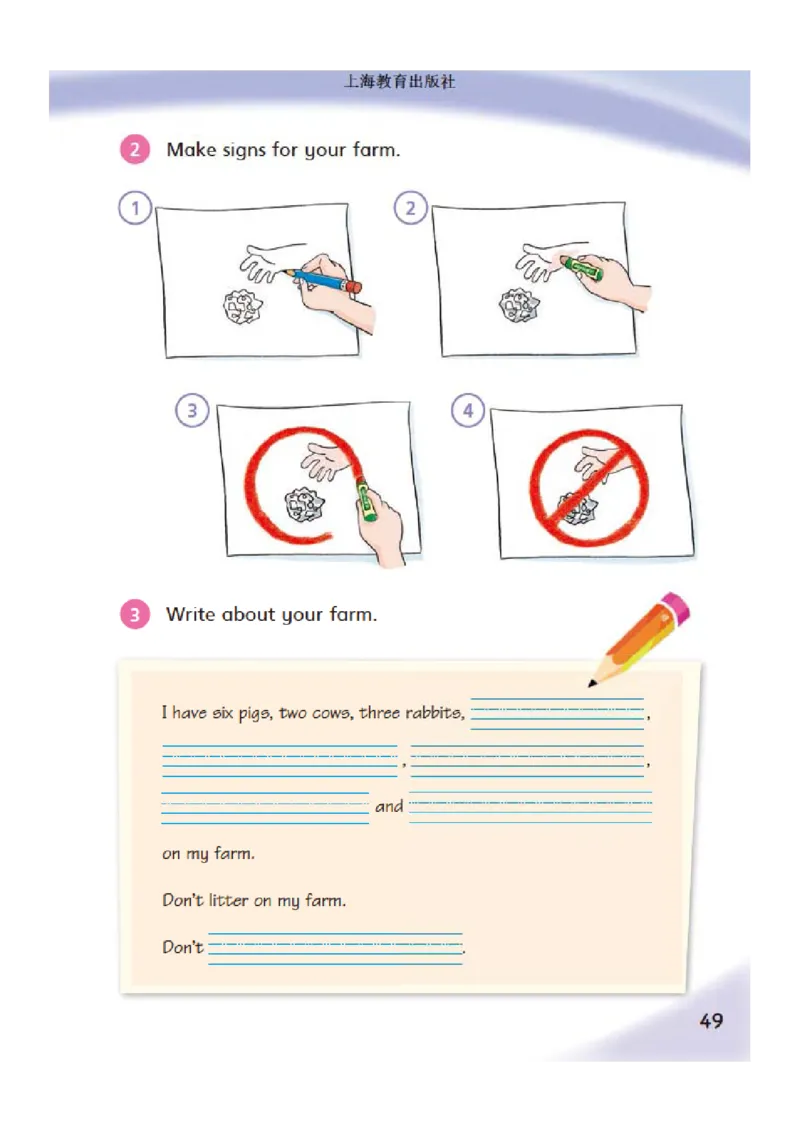 上海教育出版社

2 Make signs for your farm.

1

2

3

4

3 Write about your farm.

I have six pigs, two cows, three rabbits, ____________,

____________, ____________,

____________ and ____________

on my farm.

Don't litter on my farm.

Don't ____________.

49