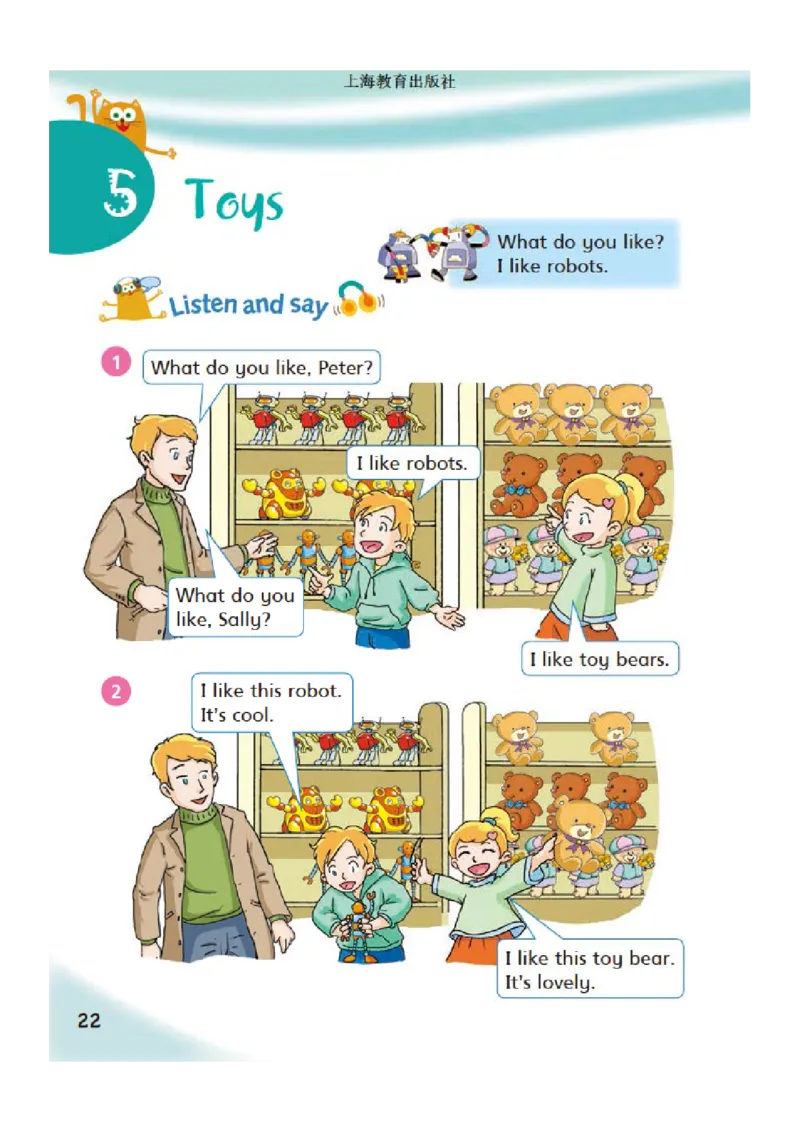 上海教育出版社

5 Toys

What do you like?
I like robots.

Listen and say

1

What do you like, Peter?

I like robots.

What do you like, Sally?

I like toy bears.

2

I like this robot. It's cool.

I like this toy bear. It's lovely.

22