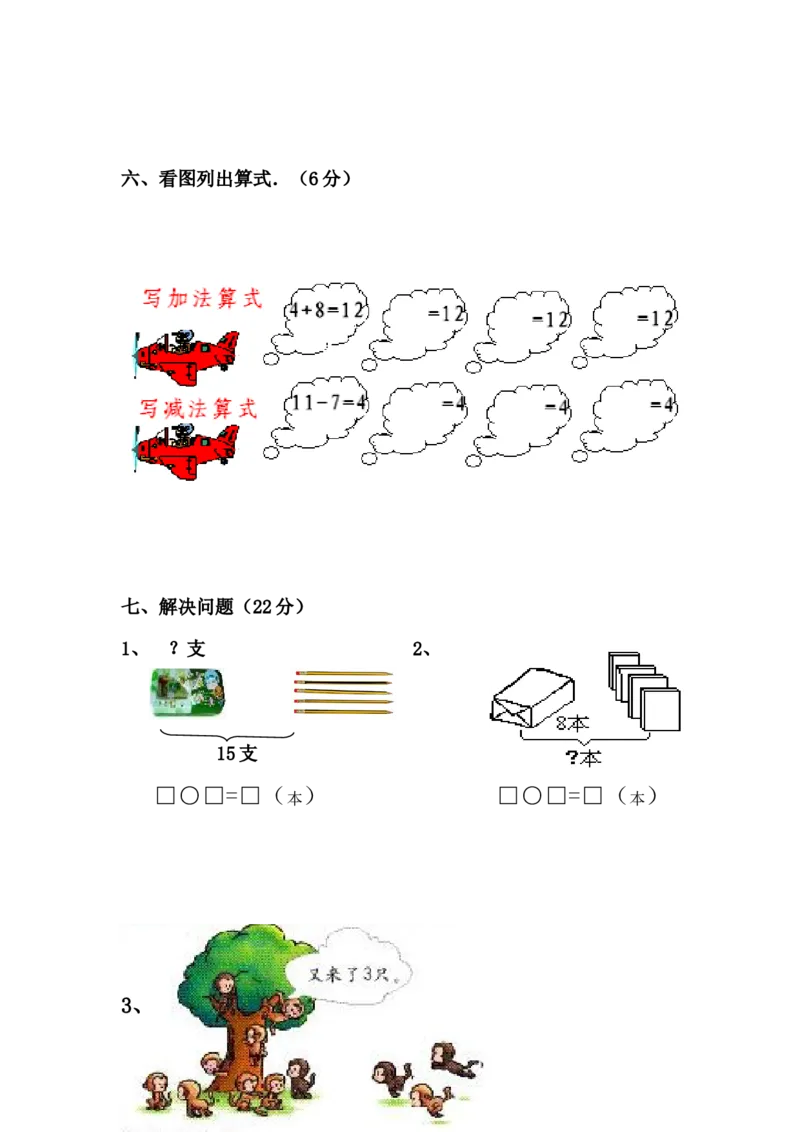 六、看图列出算式．（6分）

写加法算式

$4+8=12$

$=12$

$=12$

$=12$

写减法算式

$11-7=4$

$=4$

$=4$

$=4$

七、解决问题（22分）

1、 ？支

15支

□○□=□（本）

2、

8本

？本

□○□=□（本）

3、

又来了3只。