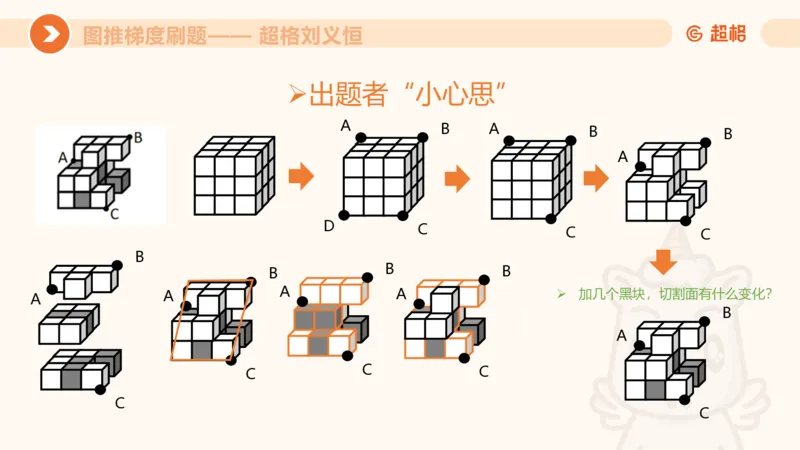 图推梯度刷题—— 超格刘义恒

超格

➢出题者“小心思”

A B C

A B D C

A B C

A B C

A B C

A B C

A B C

A B C

➢ 加几个黑块，切割面有什么变化？

A B C