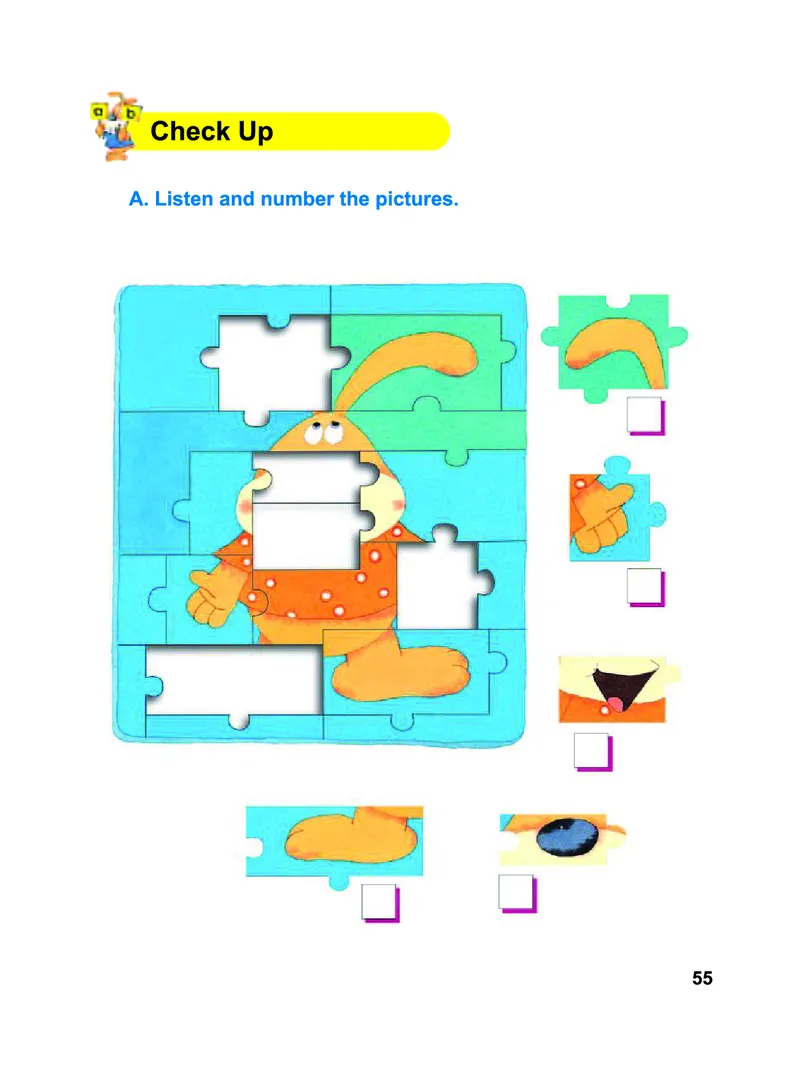 a b

Check Up

A. Listen and number the pictures.

55