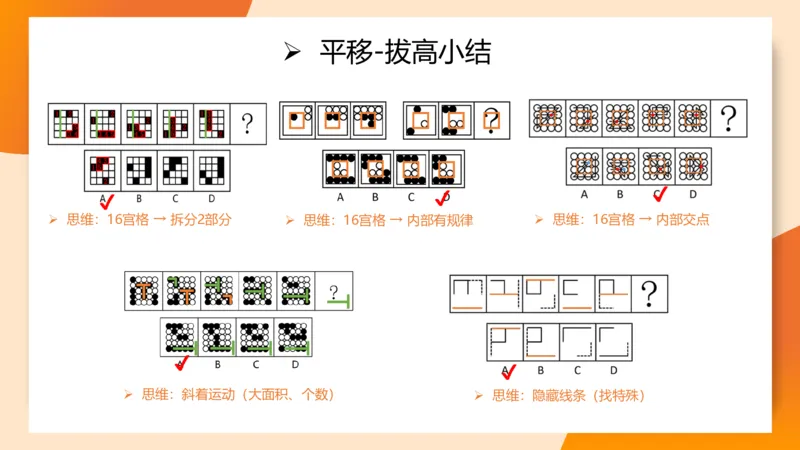 ➢ 平移-拔高小结

?

A B C D

➢ 思维：16宫格 → 拆分2部分

?

A B C D

➢ 思维：16宫格 → 内部有规律

?

A B C D

➢ 思维：16宫格 → 内部交点

?

A B C D

➢ 思维：斜着运动（大面积、个数）

?

A B C D

➢ 思维：隐藏线条（找特殊）