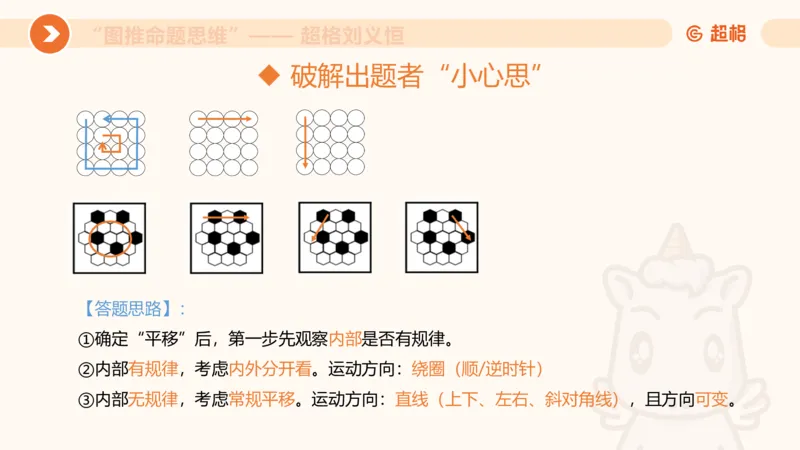 “图推命题思维”—— 超格刘义恒

超格

◆ 破解出题者“小心思”

【答题思路】：

①确定“平移”后，第一步先观察内部是否有规律。

②内部有规律，考虑内外分开看。运动方向：绕圈（顺/逆时针）

③内部无规律，考虑常规平移。运动方向：直线（上下、左右、斜对角线），且方向可变。