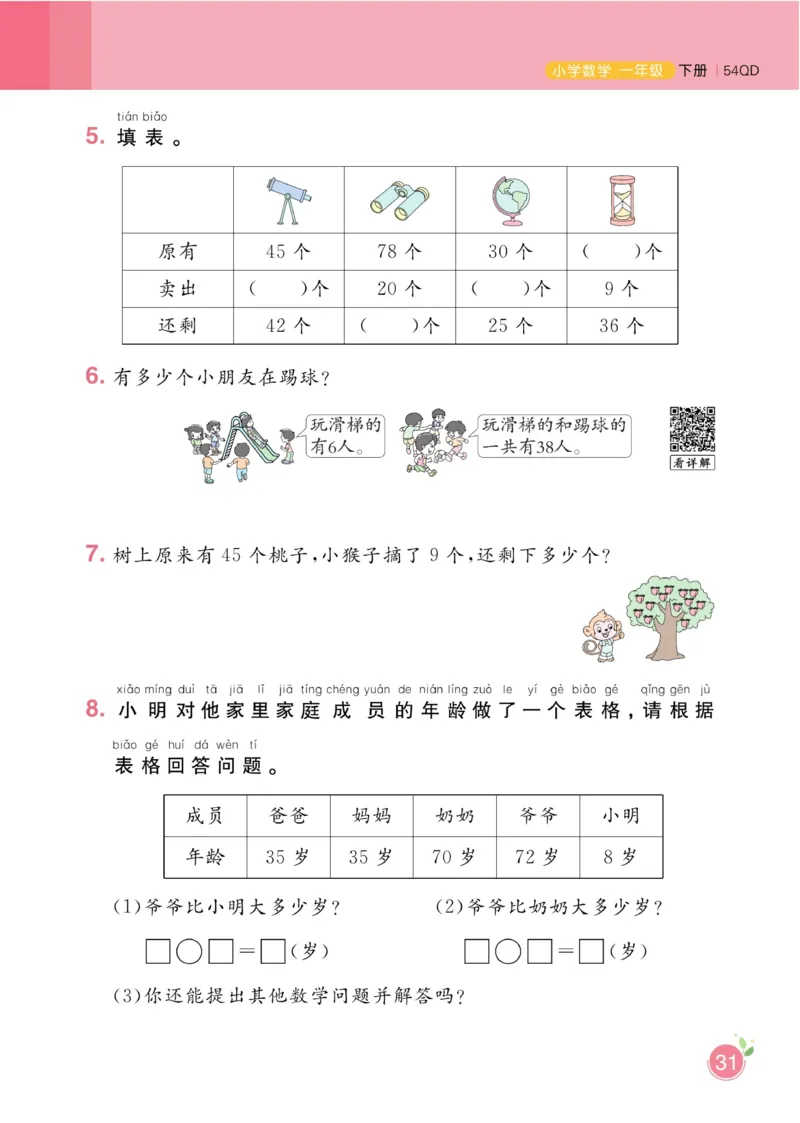 小学数学 一年级 下册 | 54QD

tián biǎo
5. 填表。

| | | | | |
|---|---|---|---|---|
| 原有 | 45 个 | 78 个 | 30 个 | （　　）个 |
| 卖出 | （　　）个 | 20 个 | （　　）个 | 9 个 |
| 还剩 | 42 个 | （　　）个 | 25 个 | 36 个 |

6. 有多少个小朋友在踢球？

玩滑梯的有6人。

玩滑梯的和踢球的一共有38人。

看详解

7. 树上原来有 45 个桃子，小猴子摘了 9 个，还剩下多少个？

xiǎo míng duì tā jiā lǐ jiā tíng chéng yuán de nián líng zuò le yí gè biǎo gé qǐng gēn jù
8. 小明对他家里家庭成员的年龄做了一个表格，请根据
biǎo gé huí dá wèn tí
表格回答问题。

| 成员 | 爸爸 | 妈妈 | 奶奶 | 爷爷 | 小明 |
|---|---|---|---|---|---|
| 年龄 | 35 岁 | 35 岁 | 70 岁 | 72 岁 | 8 岁 |

(1)爷爷比小明大多少岁？

□○□=□(岁)

(2)爷爷比奶奶大多少岁？

□○□=□(岁)

(3)你还能提出其他数学问题并解答吗？

31