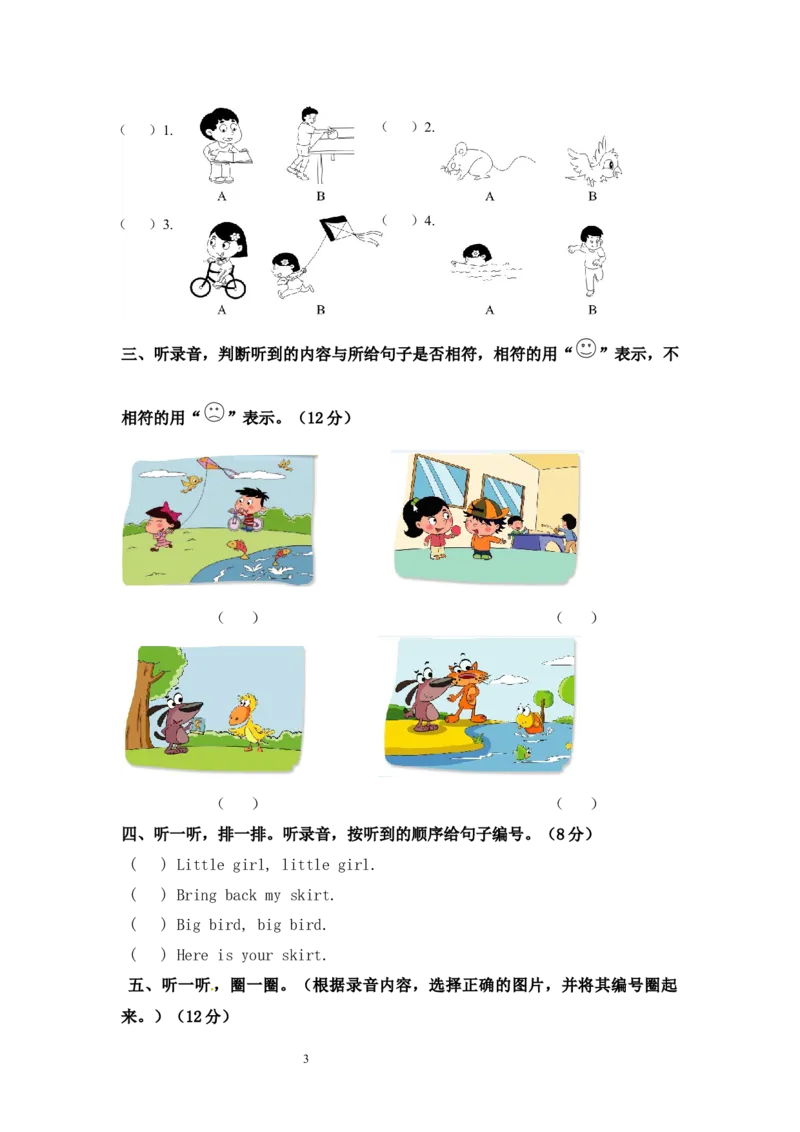 ( ) 1.

A B

( ) 2.

A B

( ) 3.

A B

( ) 4.

A B

三、听录音，判断听到的内容与所给句子是否相符，相符的用“☺”表示，不相符的用“☹”表示。（12分）

( ) ( )

( ) ( )

四、听一听，排一排。听录音，按听到的顺序给句子编号。（8分）

( ) Little girl, little girl.

( ) Bring back my skirt.

( ) Big bird, big bird.

( ) Here is your skirt.

五、听一听，圈一圈。（根据录音内容，选择正确的图片，并将其编号圈起来。）（12分）

3