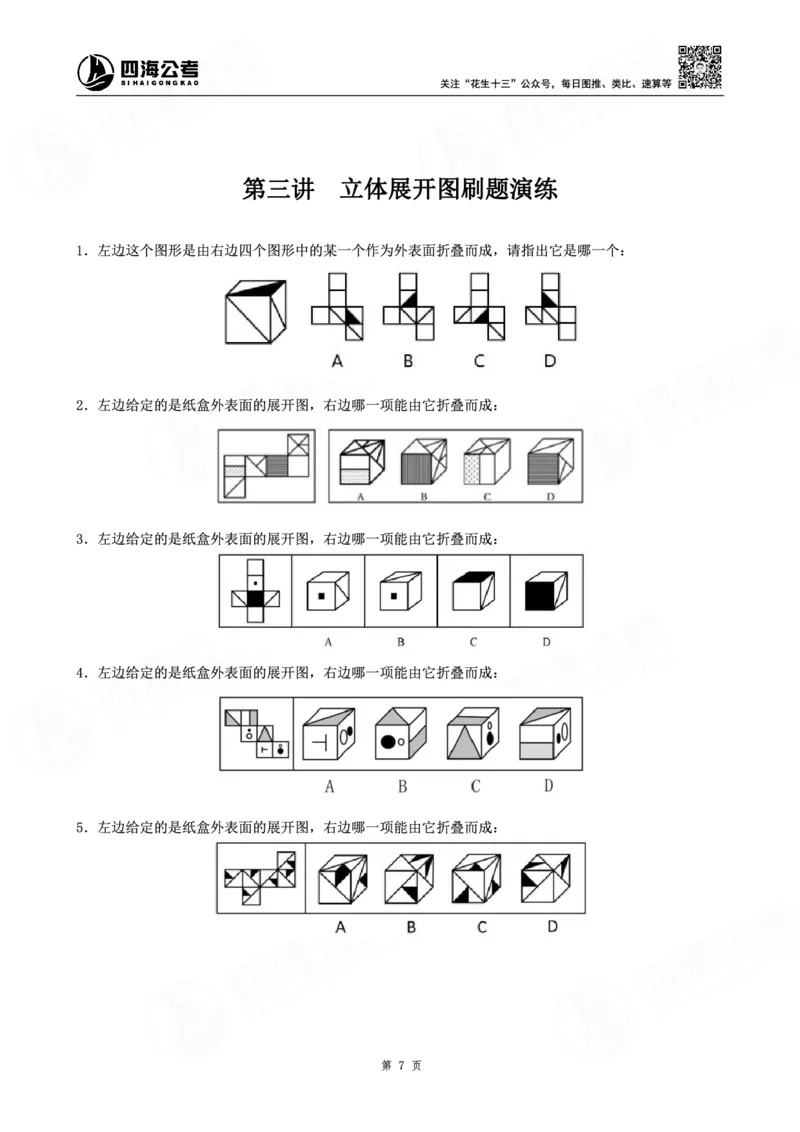 四海公考
SIHAIGONGKAO

关注“花生十三”公众号，每日图推、类比、速算等

第三讲 立体展开图刷题演练

1．左边这个图形是由右边四个图形中的某一个作为外表面折叠而成，请指出它是哪一个：

A B C D

2．左边给定的是纸盒外表面的展开图，右边哪一项能由它折叠而成：

A B C D

3．左边给定的是纸盒外表面的展开图，右边哪一项能由它折叠而成：

A B C D

4．左边给定的是纸盒外表面的展开图，右边哪一项能由它折叠而成：

A B C D

5．左边给定的是纸盒外表面的展开图，右边哪一项能由它折叠而成：

A B C D

第 7 页