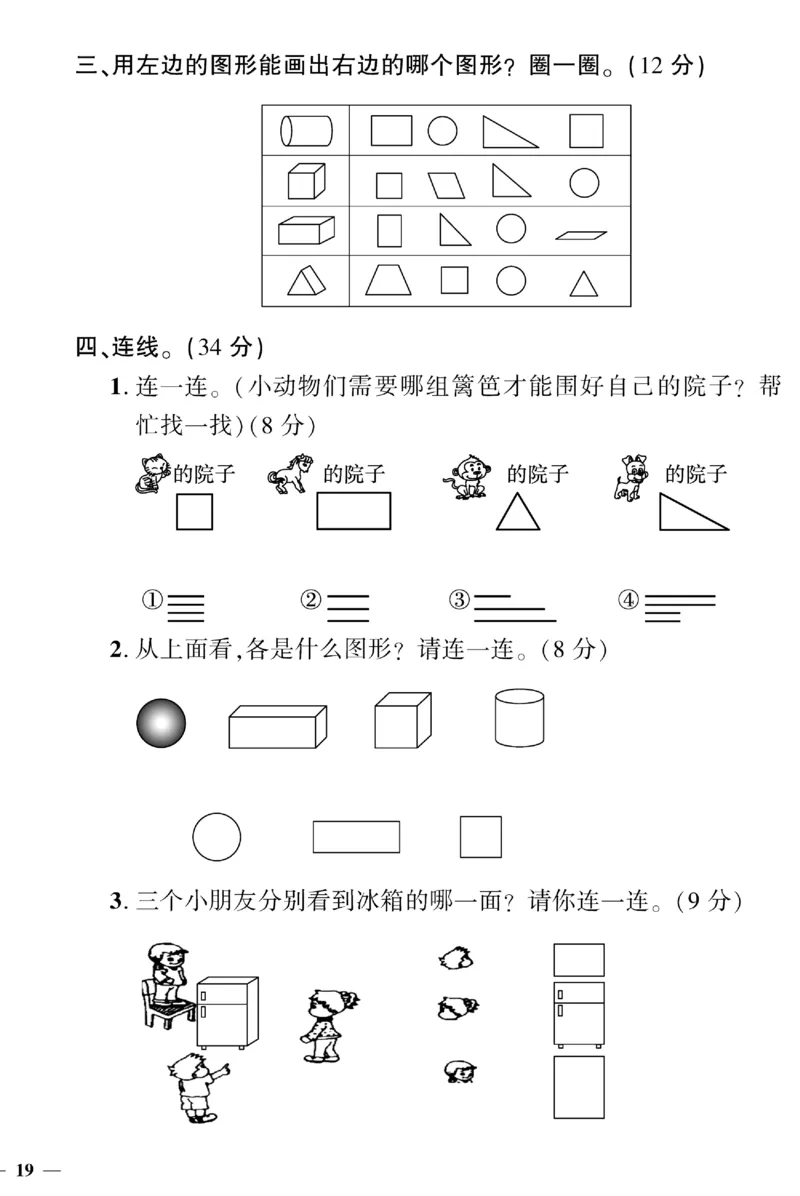 三、用左边的图形能画出右边的哪个图形？圈一圈。(12 分)

四、连线。(34 分)

1. 连一连。(小动物们需要哪组篱笆才能围好自己的院子？帮忙找一找)(8 分)

的院子　的院子　的院子　的院子

①　②　③　④

2. 从上面看，各是什么图形？请连一连。(8 分)

3. 三个小朋友分别看到冰箱的哪一面？请你连一连。(9 分)

— 19 —