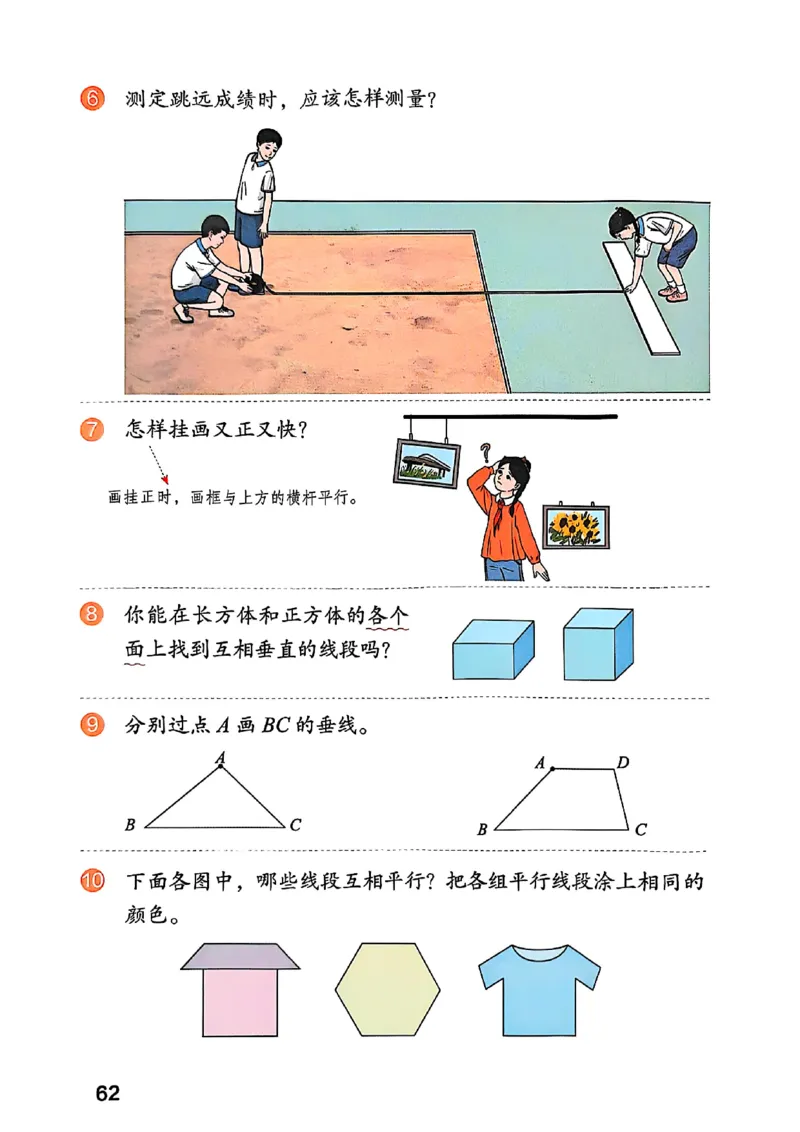 6 测定跳远成绩时，应该怎样测量？

7 怎样挂画又正又快？

画挂正时，画框与上方的横杆平行。

8 你能在长方体和正方体的各个面上找到互相垂直的线段吗？

9 分别过点 $A$ 画 $BC$ 的垂线。

$A$ $B$ $C$

$A$ $D$ $B$ $C$

10 下面各图中，哪些线段互相平行？把各组平行线段涂上相同的颜色。

62