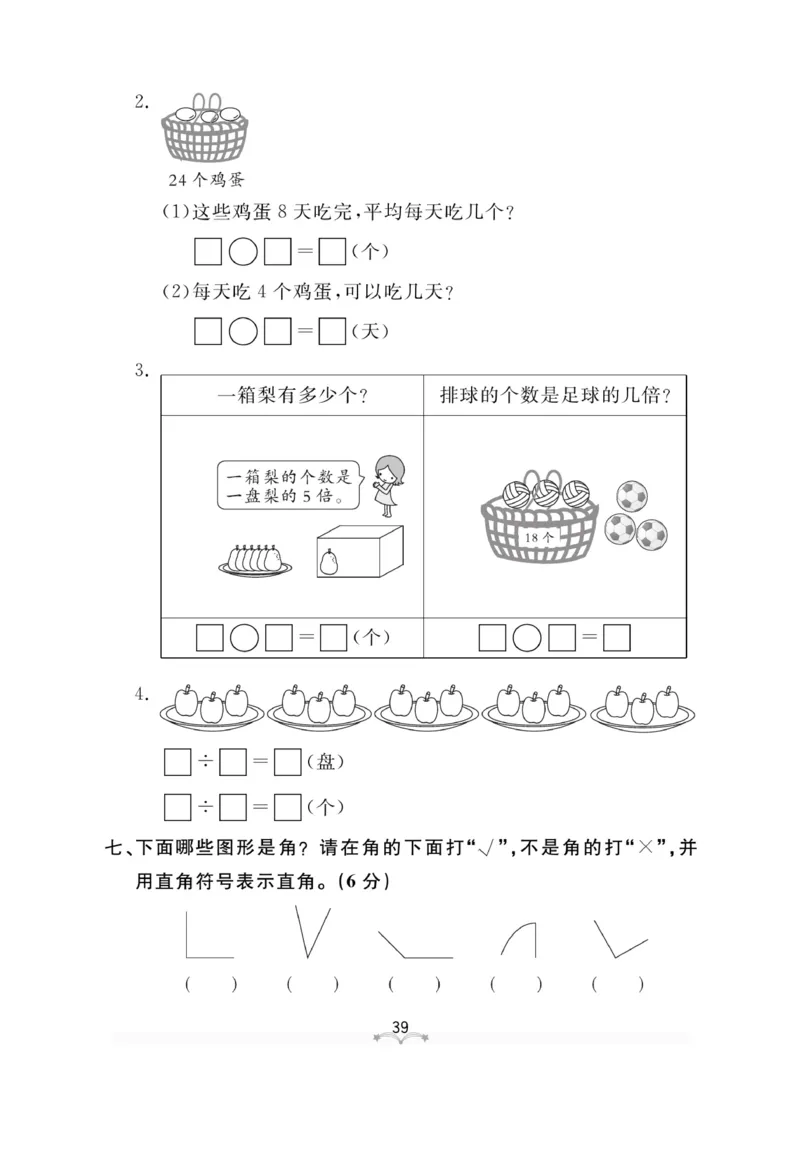 2.

24个鸡蛋

(1)这些鸡蛋8天吃完,平均每天吃几个?

□○□=□(个)

(2)每天吃4个鸡蛋,可以吃几天?

□○□=□(天)

3.

| 一箱梨有多少个? | 排球的个数是足球的几倍? |
|---|---|
| 一箱梨的个数是一盘梨的5倍。 | 18个 |
| □○□=□(个) | □○□=□ |

4.

□÷□=□(盘)

□÷□=□(个)

七、下面哪些图形是角?请在角的下面打“√”,不是角的打“×”,并用直角符号表示直角。(6分)

( ) ( ) ( ) ( ) ( )

39