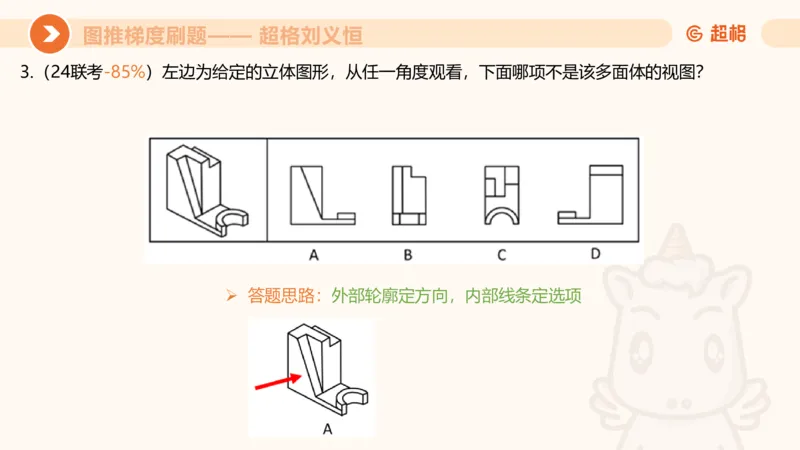 图推梯度刷题—— 超格刘义恒

超格

3.（24联考-85%）左边为给定的立体图形，从任一角度观看，下面哪项不是该多面体的视图?

A B C D

➢ 答题思路：外部轮廓定方向，内部线条定选项

A