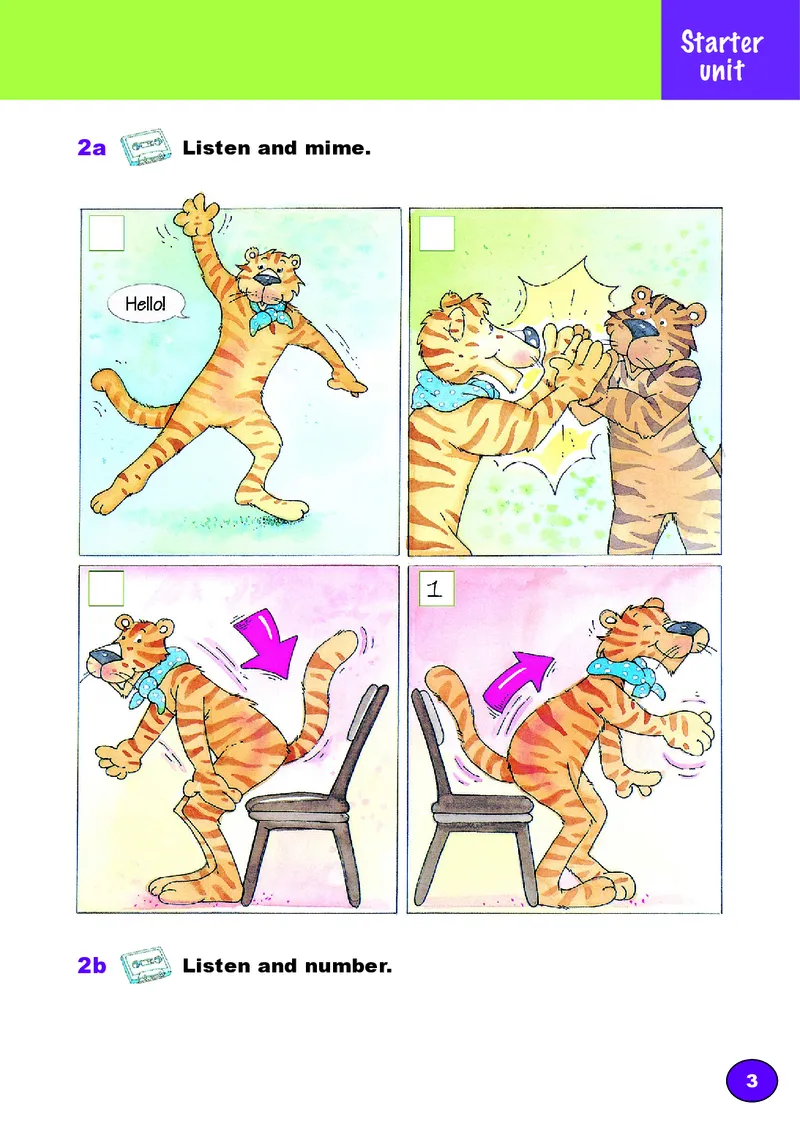 Starter unit

2a Listen and mime.

Hello!

1

2b Listen and number.

3