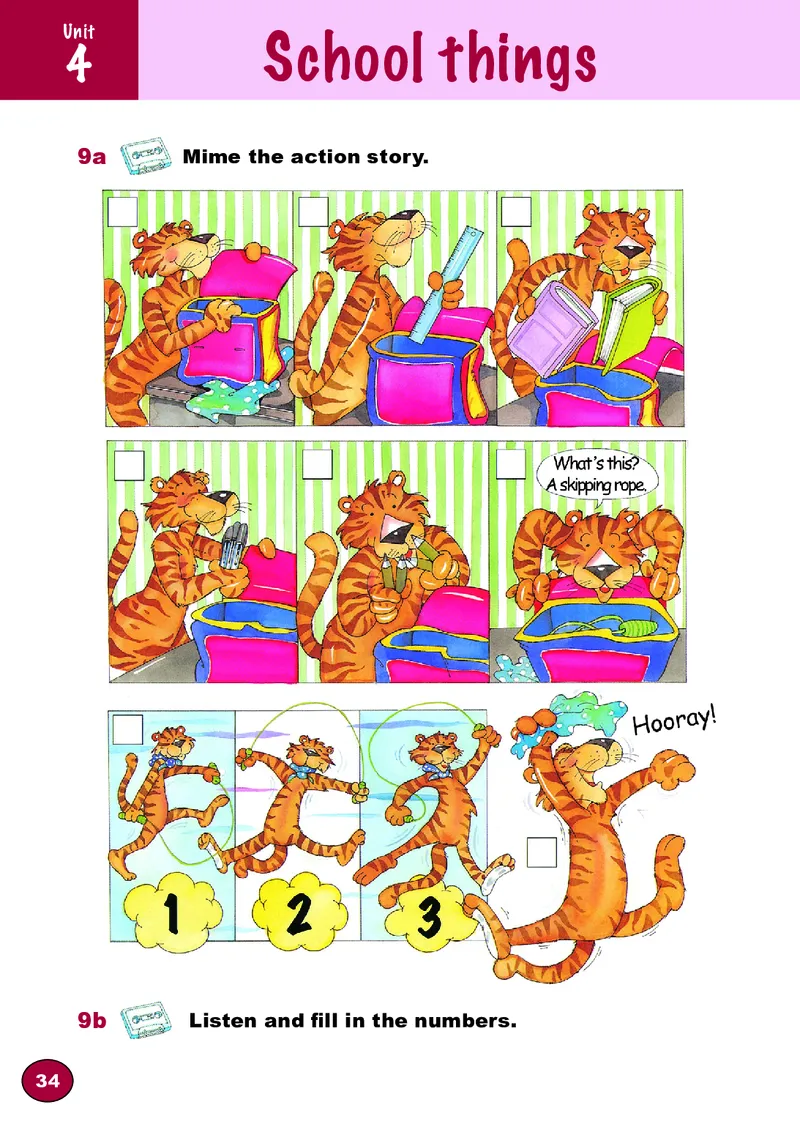 Unit 4

School things

9a Mime the action story.

What's this? A skipping rope.

Hooray!

1 2 3

9b Listen and fill in the numbers.

34