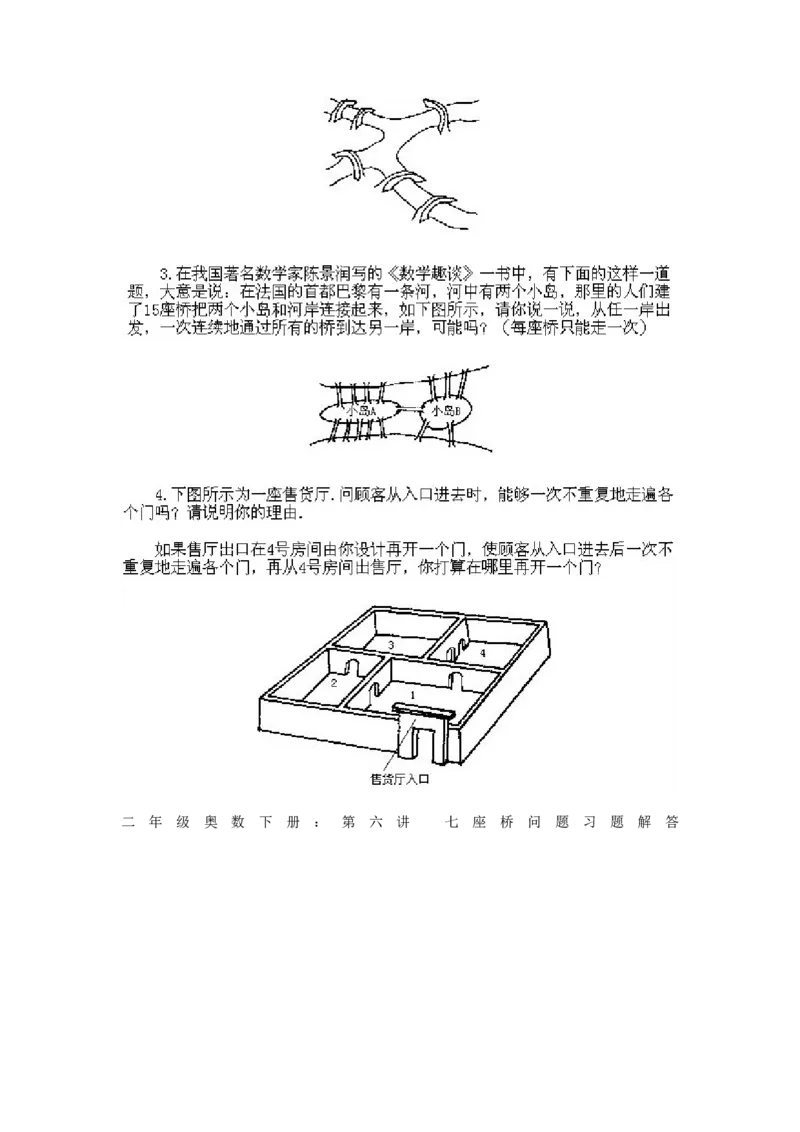 3.在我国著名数学家陈景润写的《数学趣谈》一书中，有下面的这样一道题，大意是说：在法国的首都巴黎有一条河，河中有两个小岛，那里的人们建了15座桥把两个小岛和河岸连接起来，如下图所示，请你说一说，从任一岸出发，一次连续地通过所有的桥到达另一岸，可能吗？（每座桥只能走一次）

小岛A

小岛B

4.下图所示为一座售货厅.问顾客从入口进去时，能够一次不重复地走遍各个门吗？请说明你的理由.

如果售厅出口在4号房间由你设计再开一个门，使顾客从入口进去后一次不重复地走遍各个门，再从4号房间出售厅，你打算在哪里再开一个门？

3

4

2

1

售货厅入口

二年级奥数下册：第六讲 七座桥问题习题解答