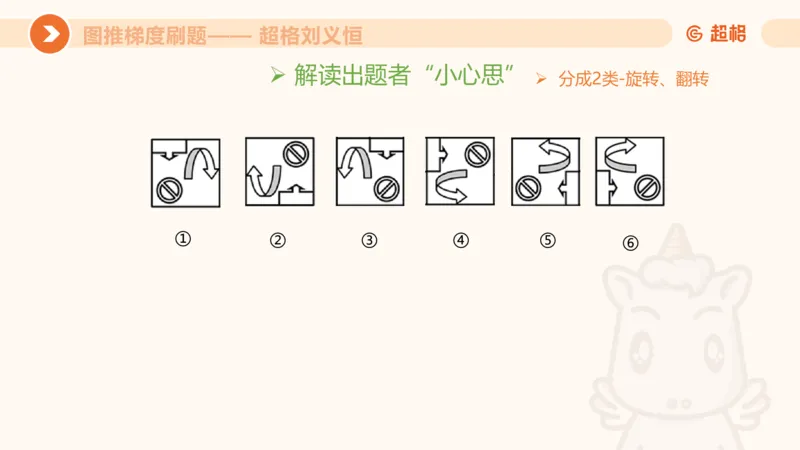 图推梯度刷题—— 超格刘义恒

超格

➢ 解读出题者“小心思”

➢ 分成2类-旋转、翻转

①

②

③

④

⑤

⑥