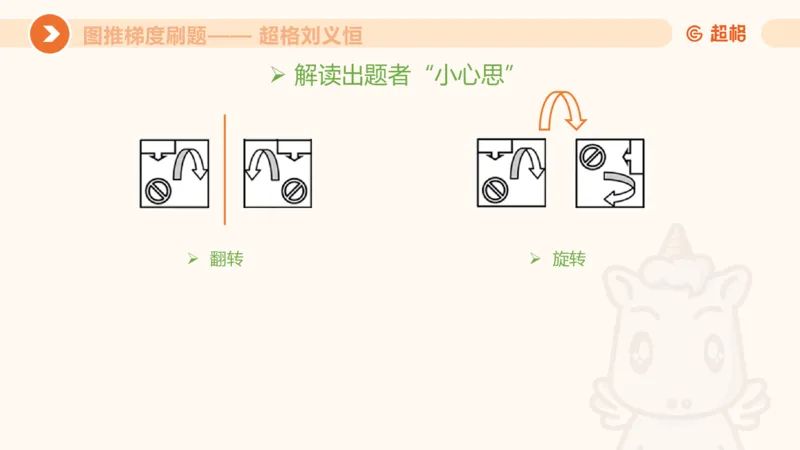 图推梯度刷题—— 超格刘义恒

超格

➢ 解读出题者“小心思”

➢ 翻转

➢ 旋转