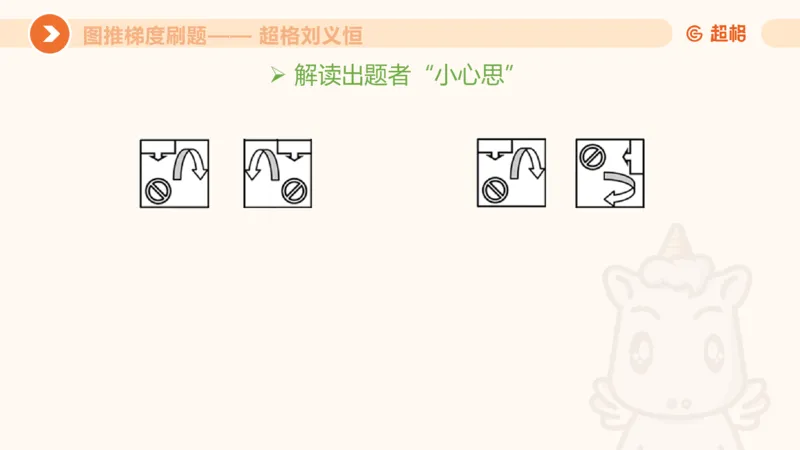 图推梯度刷题—— 超格刘义恒

超格

➢ 解读出题者“小心思”