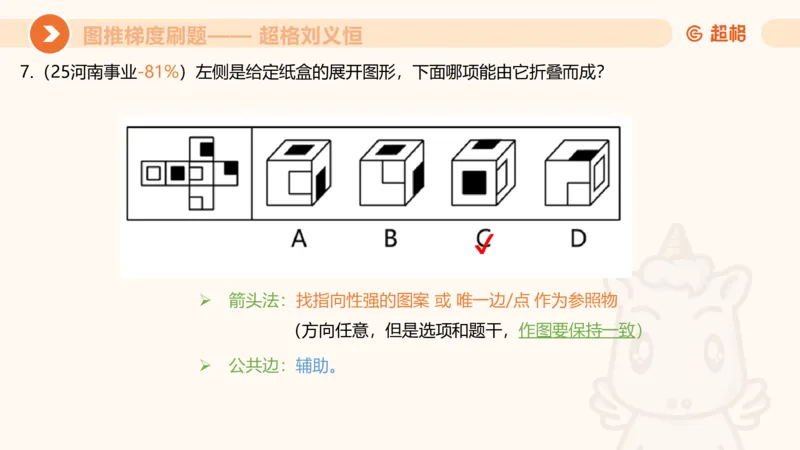 图推梯度刷题—— 超格刘义恒

超格

7.（25河南事业-81%）左侧是给定纸盒的展开图形，下面哪项能由它折叠而成？

A B C D

➢ 箭头法：找指向性强的图案 或 唯一边/点 作为参照物
（方向任意，但是选项和题干，作图要保持一致）

➢ 公共边：辅助。