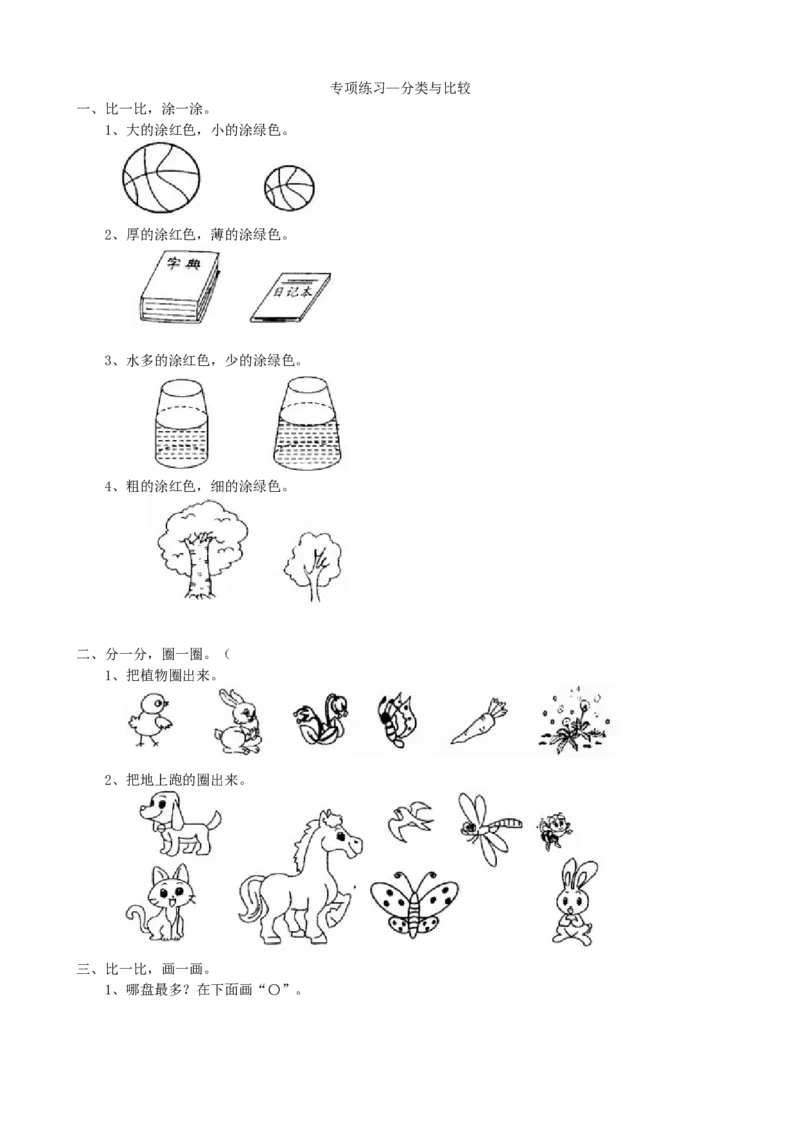 专项练习—分类与比较

一、比一比，涂一涂。

1、大的涂红色，小的涂绿色。

2、厚的涂红色，薄的涂绿色。

字典

日记本

3、水多的涂红色，少的涂绿色。

4、粗的涂红色，细的涂绿色。

二、分一分，圈一圈。（

1、把植物圈出来。

2、把地上跑的圈出来。

三、比一比，画一画。

1、哪盘最多？在下面画“○”。