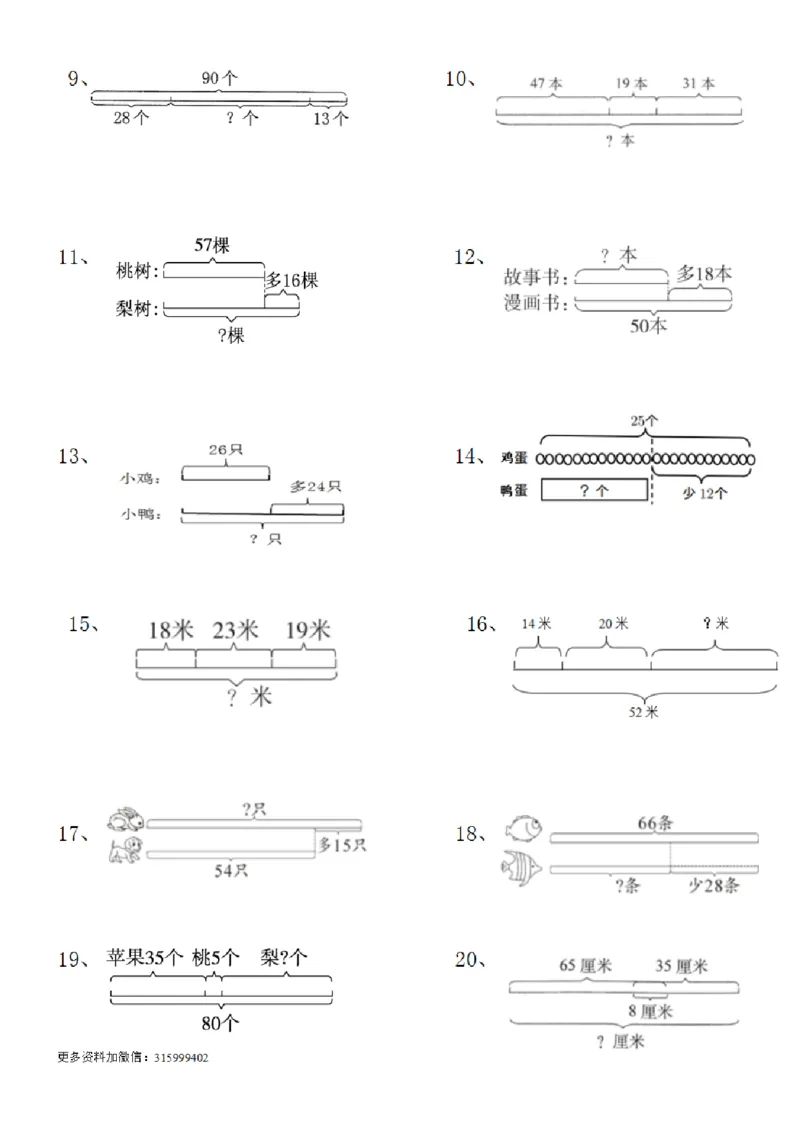 9、 90个

28个 ？个 13个

10、 47本 19本 31本

？本

11、 57棵

桃树：

多16棵

梨树：

?棵

12、 ？本

故事书：

多18本

漫画书：

50本

13、 26只

小鸡：

多24只

小鸭：

？只

14、 25个

鸡蛋

鸭蛋 ？个

少12个

15、 18米 23米 19米

？米

16、 14米 20米 ？米

52米

17、 ?只

多15只

54只

18、 66条

?条 少28条

19、 苹果35个 桃5个 梨?个

80个

20、 65厘米 35厘米

8厘米

？厘米

更多资料加微信：315999402