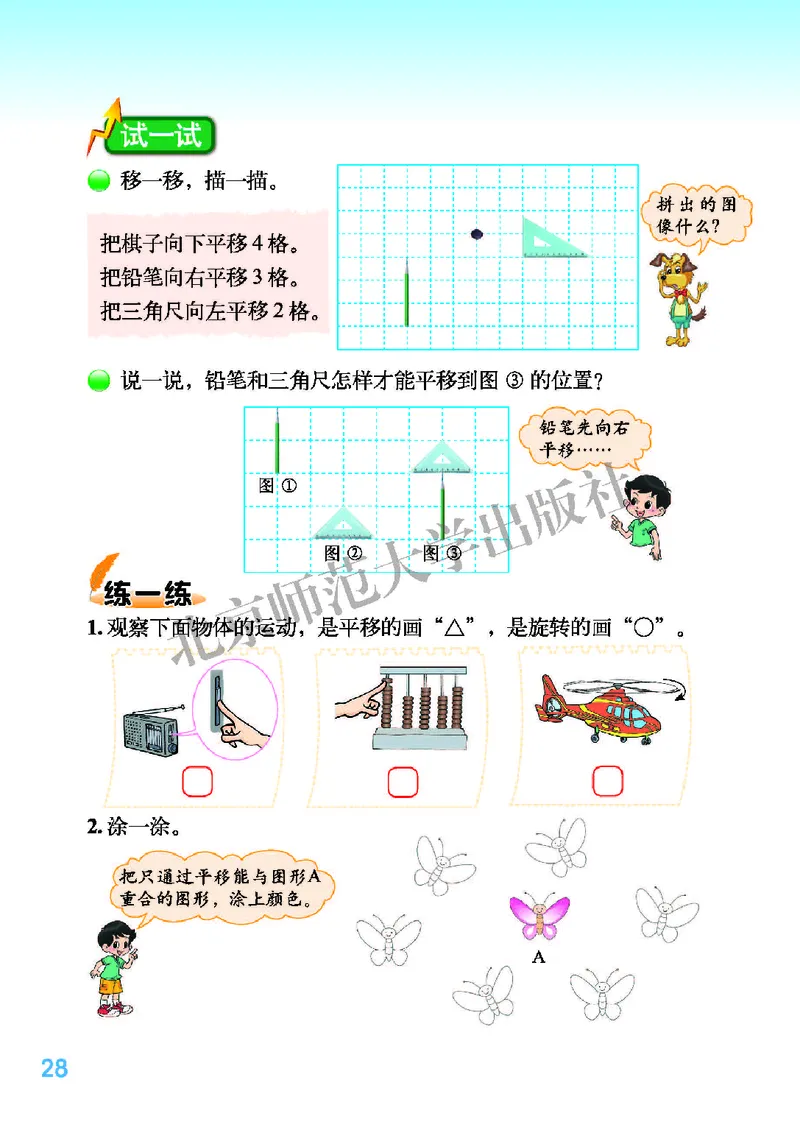 试一试

移一移，描一描。

把棋子向下平移 4 格。
把铅笔向右平移 3 格。
把三角尺向左平移 2 格。

拼出的图像什么？

说一说，铅笔和三角尺怎样才能平移到图 ③ 的位置？

图 ①

图 ②

图 ③

铅笔先向右平移……

北京师范大学出版社

练一练

1. 观察下面物体的运动，是平移的画“△”，是旋转的画“○”。

2. 涂一涂。

把只通过平移能与图形A重合的图形，涂上颜色。

A

28