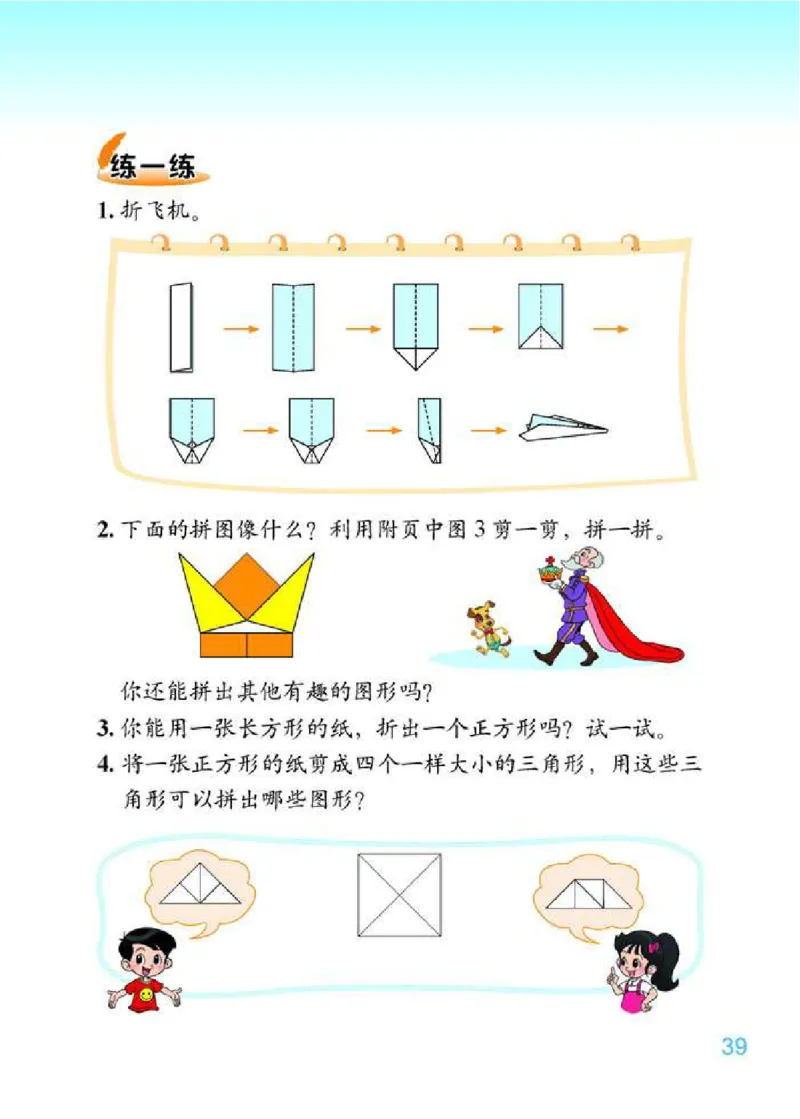 练一练

1. 折飞机。

2. 下面的拼图像什么？利用附页中图 3 剪一剪，拼一拼。

你还能拼出其他有趣的图形吗？

3. 你能用一张长方形的纸，折出一个正方形吗？试一试。

4. 将一张正方形的纸剪成四个一样大小的三角形，用这些三角形可以拼出哪些图形？

39