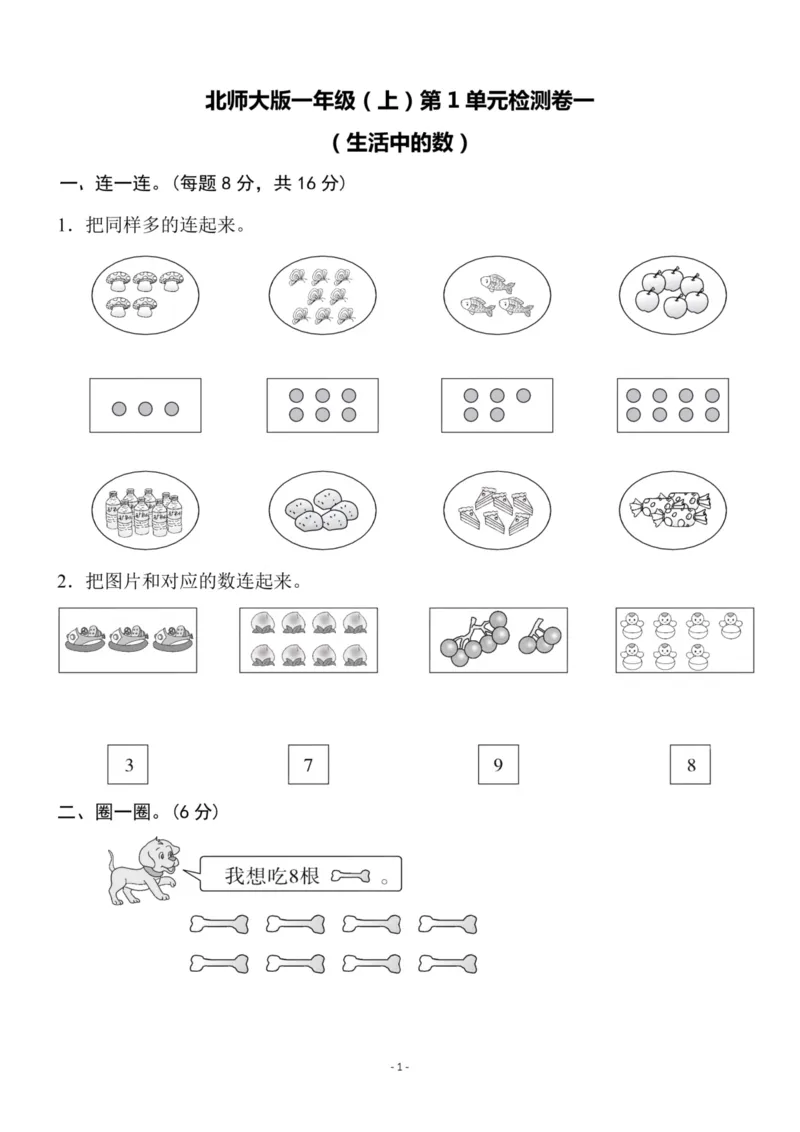 北师大版一年级（上）第 1 单元检测卷一

（生活中的数）

一、连一连。（每题 8 分，共 16 分）

1．把同样多的连起来。

2．把图片和对应的数连起来。

3 7 9 8

二、圈一圈。（6 分）

我想吃8根 。

- 1 -