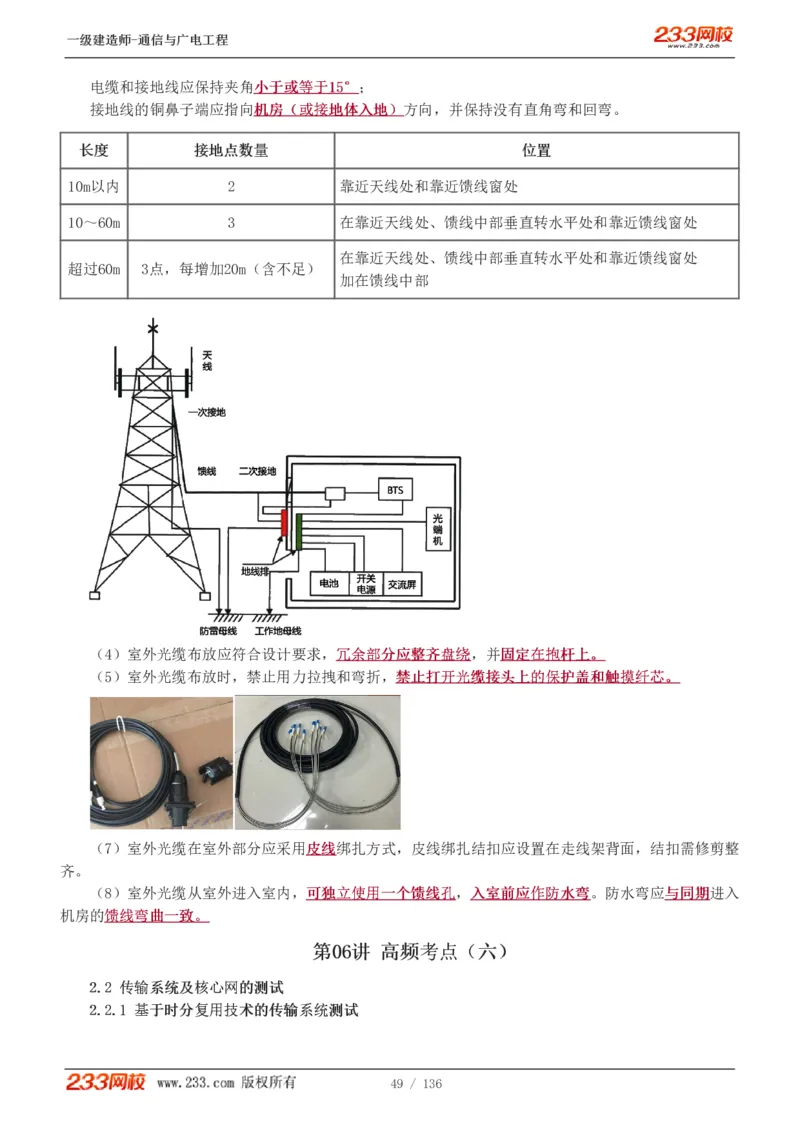 一级建造师-通信与广电工程

233网校
www.233.com

电缆和接地线应保持夹角小于或等于15°；
接地线的铜鼻子端应指向机房（或接地体入地）方向，并保持没有直角弯和回弯。

| 长度 | 接地点数量 | 位置 |
|---|---|---|
| 10m以内 | 2 | 靠近天线处和靠近馈线窗处 |
| 10～60m | 3 | 在靠近天线处、馈线中部垂直转水平处和靠近馈线窗处 |
| 超过60m | 3点，每增加20m（含不足） | 在靠近天线处、馈线中部垂直转水平处和靠近馈线窗处 加在馈线中部 |

天线
一次接地
馈线
二次接地
BTS
光端机
地线排
电池
开关电源
交流屏
防雷母线
工作地母线

（4）室外光缆布放应符合设计要求，冗余部分应整齐盘绕，并固定在抱杆上。
（5）室外光缆布放时，禁止用力拉拽和弯折，禁止打开光缆接头上的保护盖和触摸纤芯。

（7）室外光缆在室外部分应采用皮线绑扎方式，皮线绑扎结扣应设置在走线架背面，结扣需修剪整齐。
（8）室外光缆从室外进入室内，可独立使用一个馈线孔，入室前应作防水弯。防水弯应与同期进入机房的馈线弯曲一致。

第06讲 高频考点（六）

2.2 传输系统及核心网的测试
2.2.1 基于时分复用技术的传输系统测试

233网校 www.233.com 版权所有 49 / 136