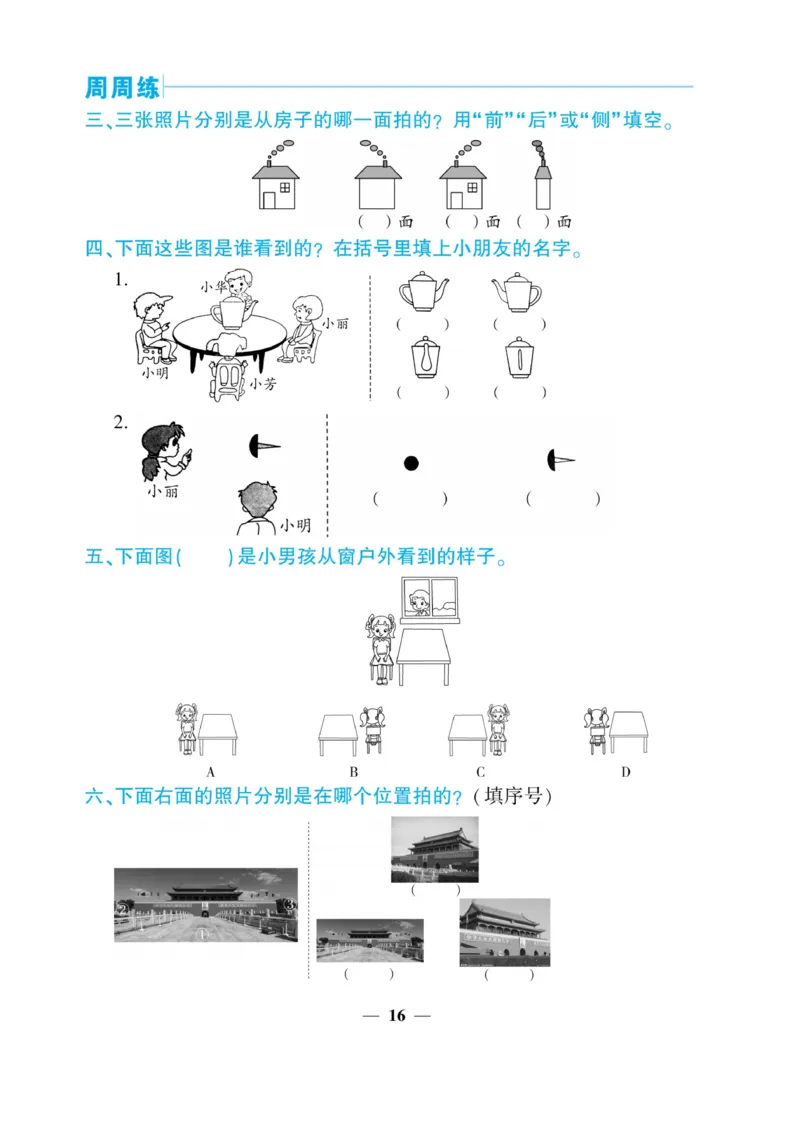 周周练

三、三张照片分别是从房子的哪一面拍的？用“前”“后”或“侧”填空。

(　)面　(　)面　(　)面

四、下面这些图是谁看到的？在括号里填上小朋友的名字。

1.

小华　小丽　小明　小芳

(　)　(　)

(　)　(　)

2.

小丽　小明

(　)　(　)

五、下面图(　)是小男孩从窗户外看到的样子。

A　B　C　D

六、下面右面的照片分别是在哪个位置拍的？(填序号)

② ③ ①

(　)

(　)　(　)

— 16 —