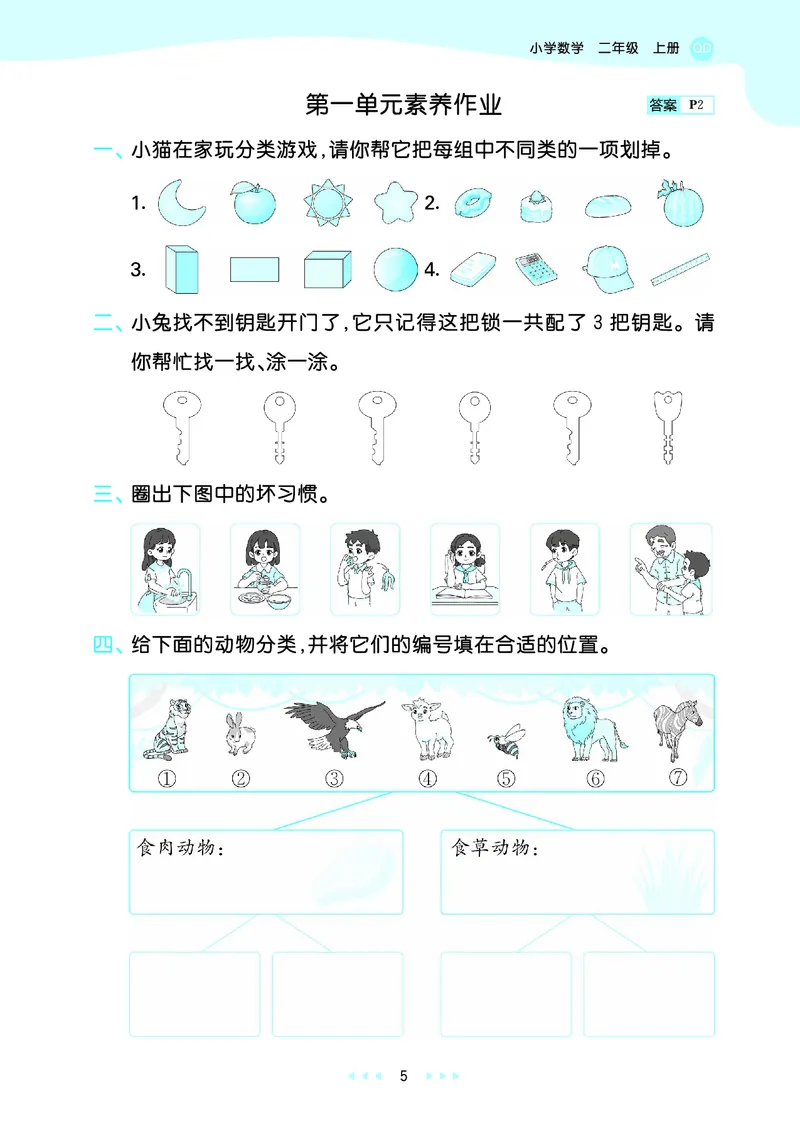 小学数学　二年级　上册

第一单元素养作业

答案 P2

一、小猫在家玩分类游戏，请你帮它把每组中不同类的一项划掉。

1.

2.

3.

4.

二、小兔找不到钥匙开门了，它只记得这把锁一共配了 3 把钥匙。请你帮忙找一找、涂一涂。

三、圈出下图中的坏习惯。

四、给下面的动物分类，并将它们的编号填在合适的位置。

①　②　③　④　⑤　⑥　⑦

食肉动物：

食草动物：

5