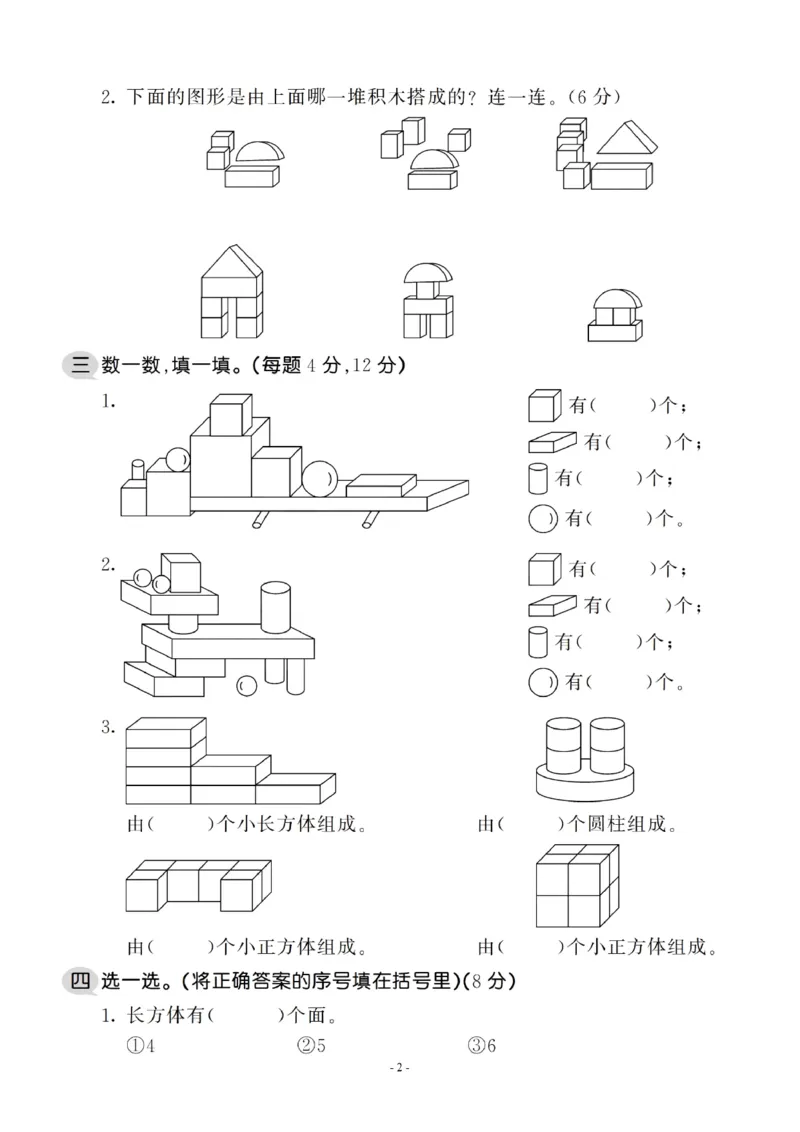 2. 下面的图形是由上面哪一堆积木搭成的？连一连。（6 分）

三 数一数,填一填。(每题 4 分,12 分)

1.

有(　　)个；

有(　　)个；

有(　　)个；

有(　　)个。

2.

有(　　)个；

有(　　)个；

有(　　)个；

有(　　)个。

3.

由(　　)个小长方体组成。

由(　　)个圆柱组成。

由(　　)个小正方体组成。

由(　　)个小正方体组成。

四 选一选。(将正确答案的序号填在括号里)(8 分)

1. 长方体有(　　)个面。

①4　　②5　　③6

- 2 -