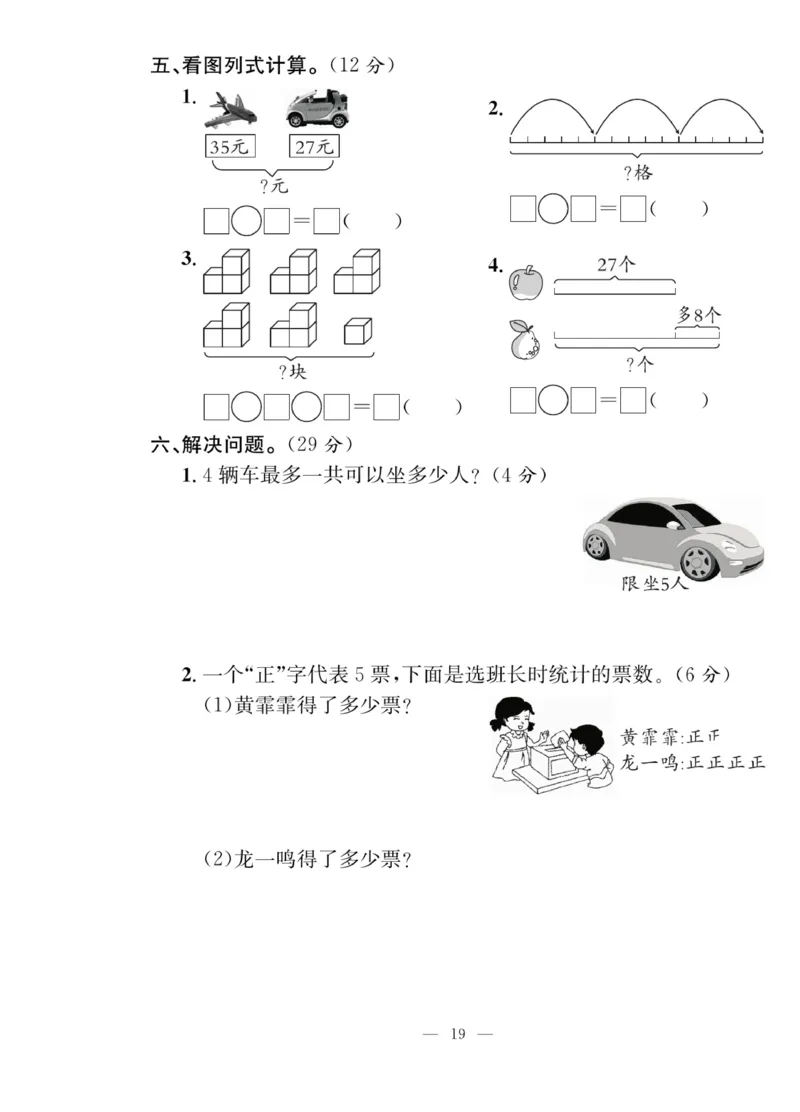 五、看图列式计算。(12 分)

1.

35元 27元

?元

□○□=□(　　)

2.

?格

□○□=□(　　)

3.

?块

□○□○□=□(　　)

4.

27个

多8个

?个

□○□=□(　　)

六、解决问题。(29 分)

1. 4 辆车最多一共可以坐多少人?(4 分)

限坐5人

2. 一个“正”字代表 5 票,下面是选班长时统计的票数。(6 分)

(1)黄霏霏得了多少票?

黄霏霏:正正

龙一鸣:正正正正

(2)龙一鸣得了多少票?

— 19 —